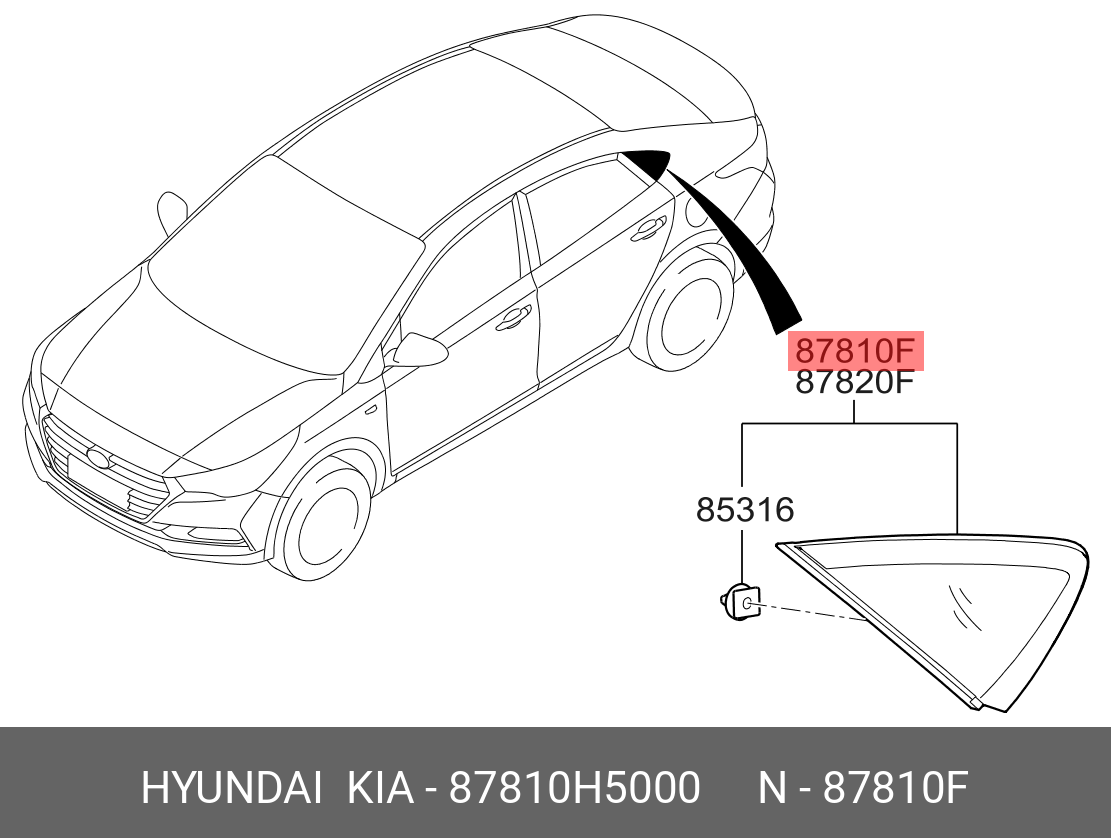 87810F
87820F

85316

HYUNDAI KIA - 87810H5000 N - 87810F