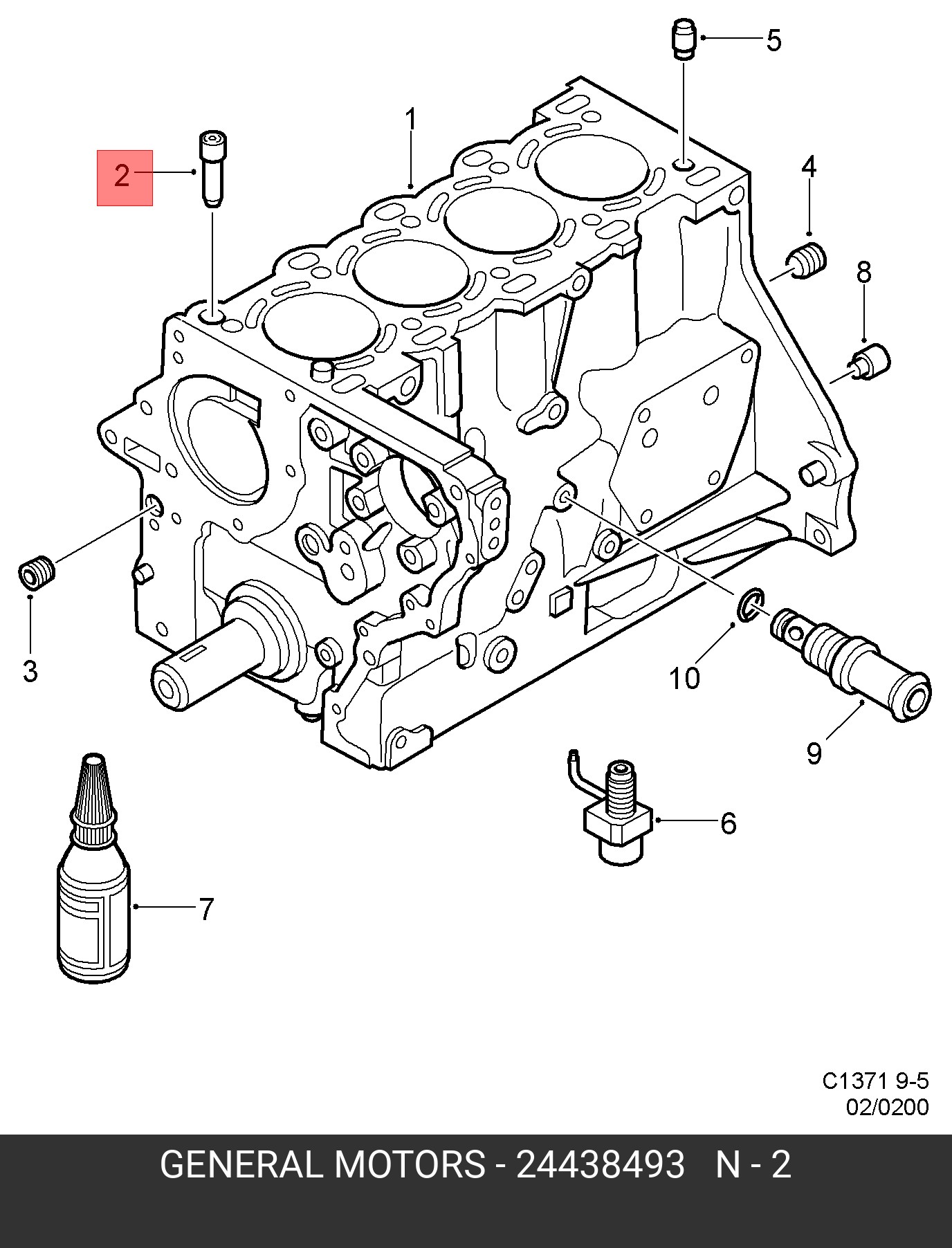 5

1

2

4

8

3

10

9

6

7

C1371 9-5
02/0200

GENERAL MOTORS - 24438493 N - 2