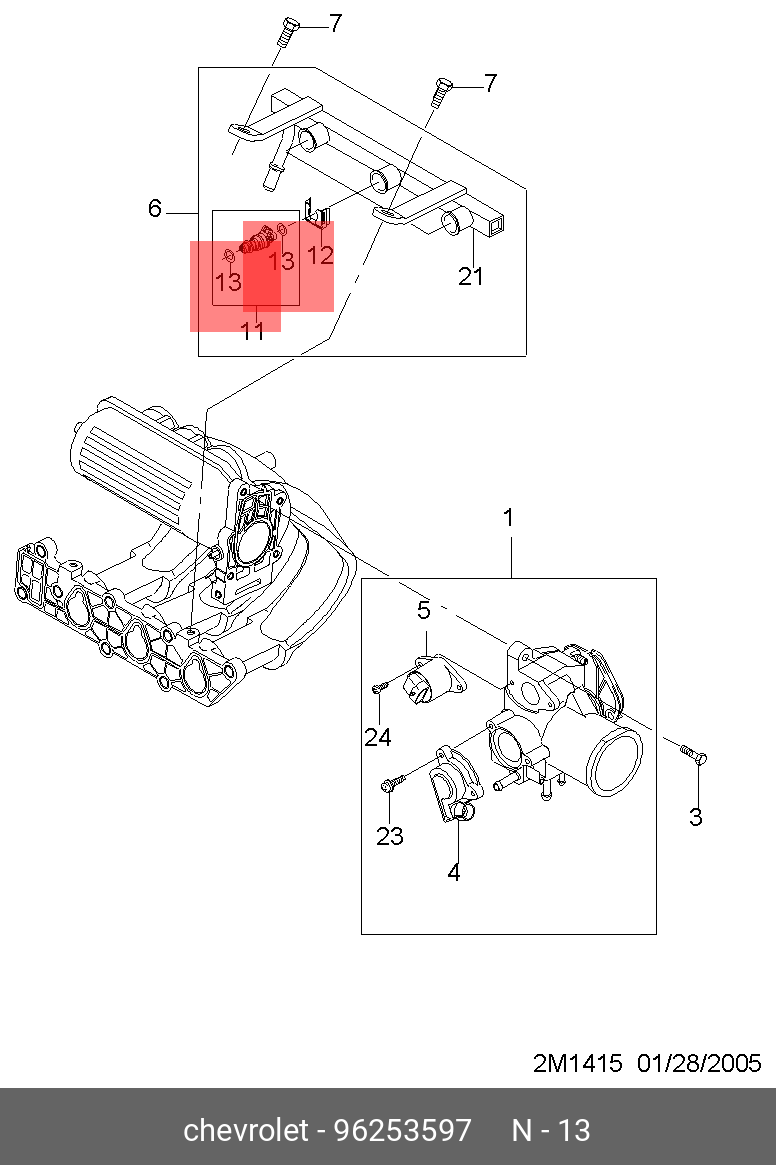 7
7
6
13
13
12
11
21
1
5
24
23
4
3
2M1415 01/28/2005
chevrolet - 96253597 N - 13