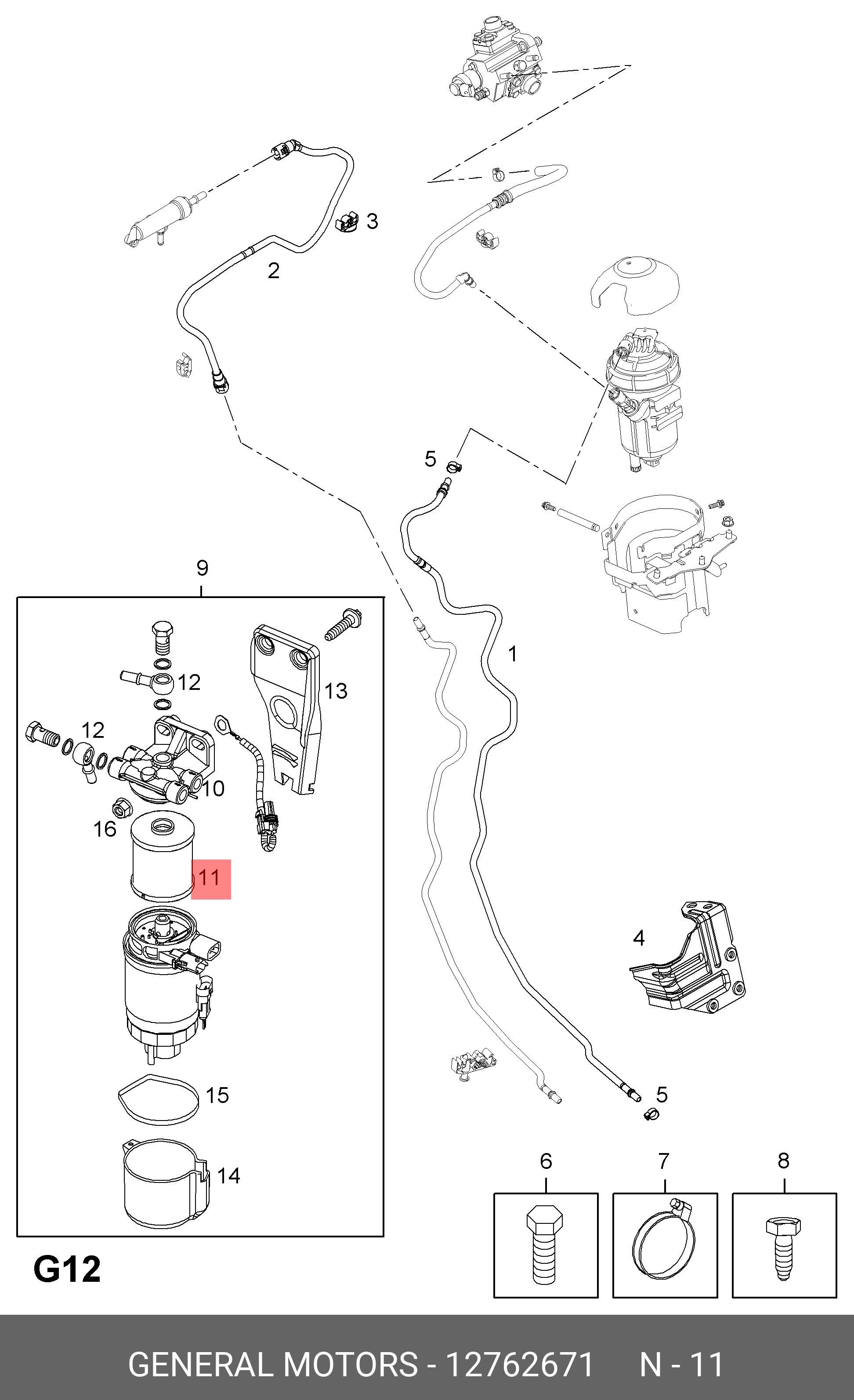 3

2

5

9

1

12

13

12

10

16

11

4

15

5

14

6

7

8

G12

GENERAL MOTORS - 12762671 N - 11