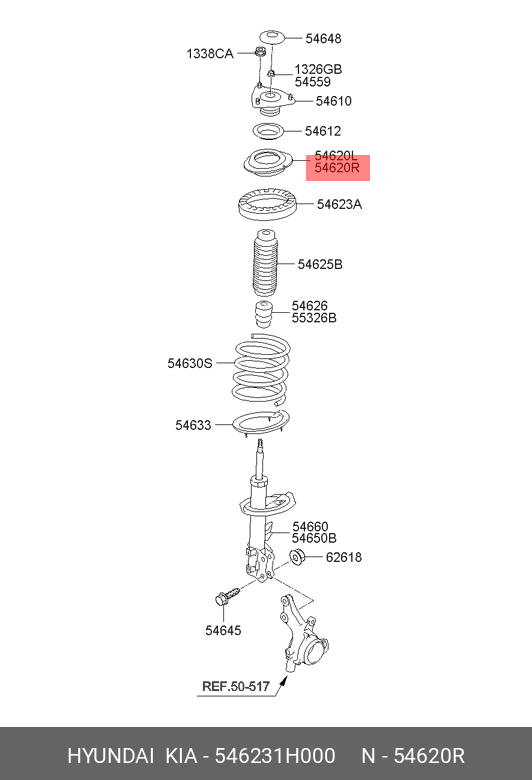 54648
1338CA
1326GB
54559
54610
54612
54620L
54620R
54623A
54625B
54626
55326B
54630S
54633
54660
54650B
62618
54645
REF.50-517

HYUNDAI KIA - 546231H000 N - 54620R