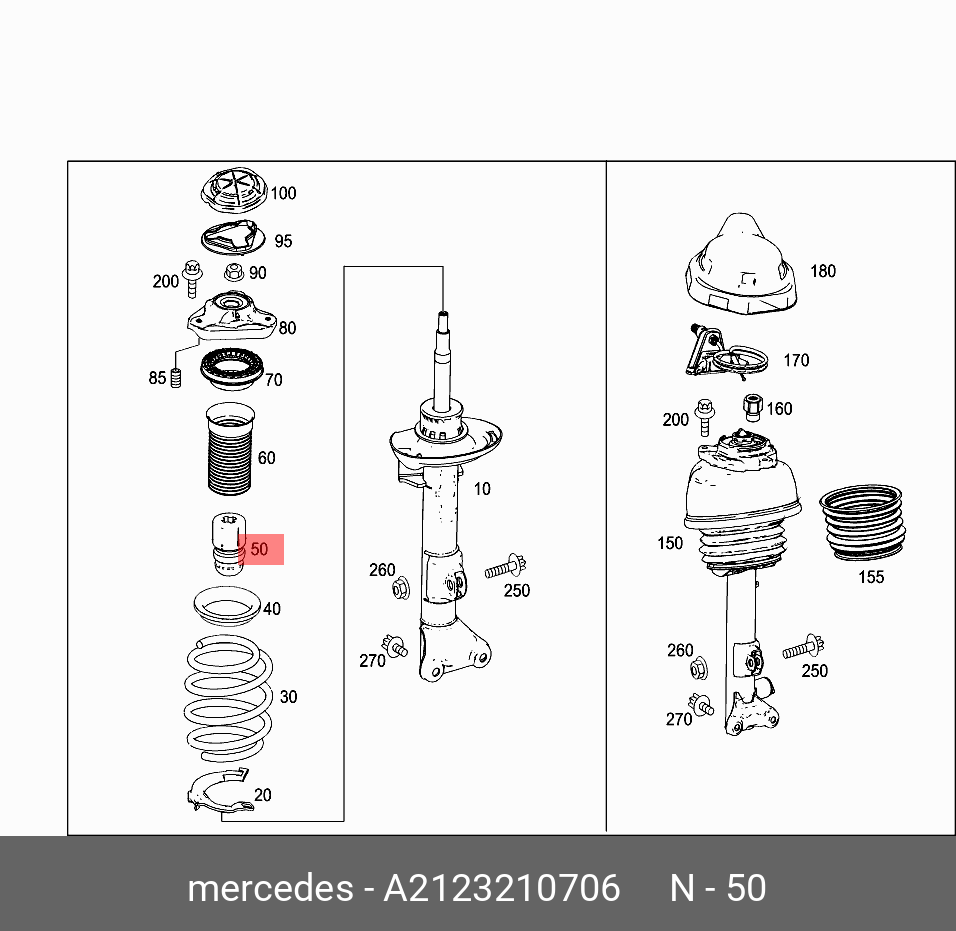 100
95
200
90
80
85
70
60
50
40
30
20
10
260
250
270
180
170
200
160
150
155
260
250
270

mercedes - A2123210706     N - 50