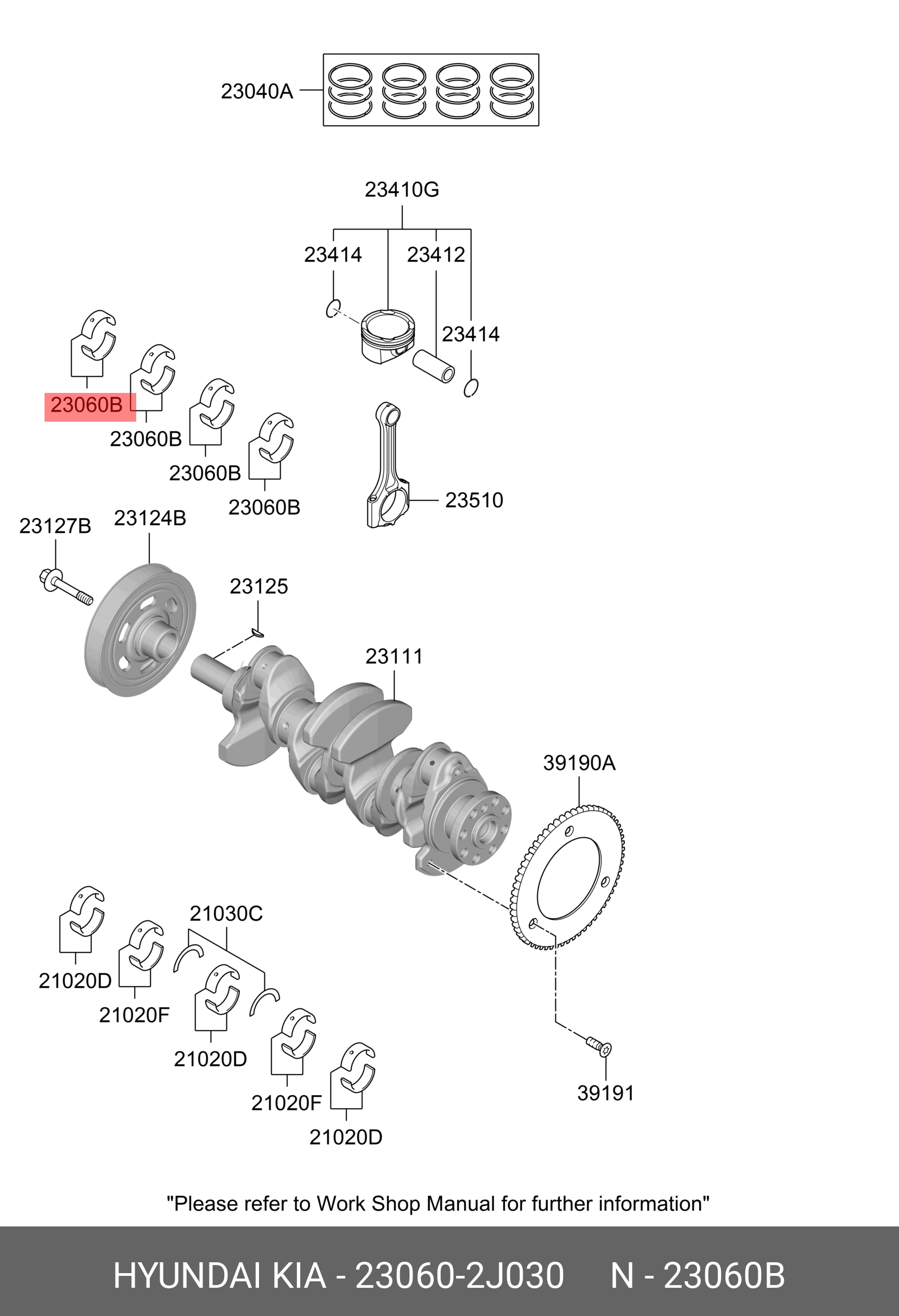 23040A

23410G

23414

23412

23414

23060B

23060B

23060B

23060B

23510

23127B

23124B

23125

23111

39190A

21030C

21020D

21020F

21020D

21020F

21020D

39191

"Please refer to Work Shop Manual for further information"

HYUNDAI KIA - 23060-2J030 N - 23060B