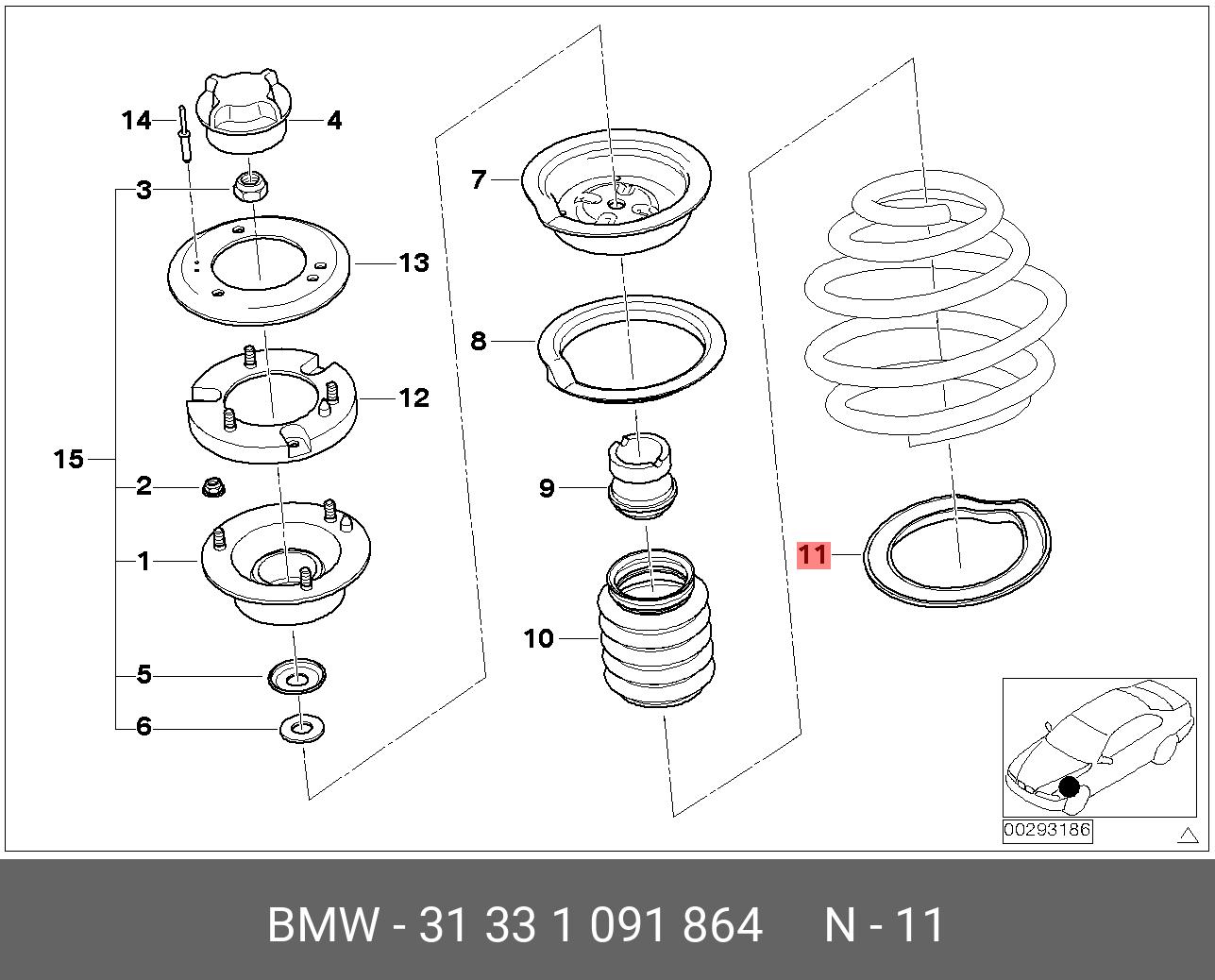 14
4
3
13
12
15
2
1
5
6
7
8
9
10
11
00293186

BMW - 31 33 1 091 864 N - 11