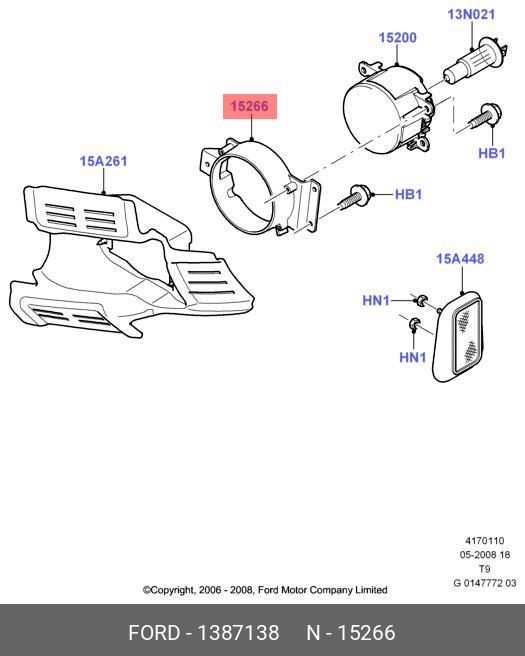 13N021

15200

15266

HB1

15A261

HB1

15A448

HN1

HN1

4170110
05-2008 18
T9
G 0147772 03

©Copyright, 2006 - 2008, Ford Motor Company Limited

FORD - 1387138 N - 15266