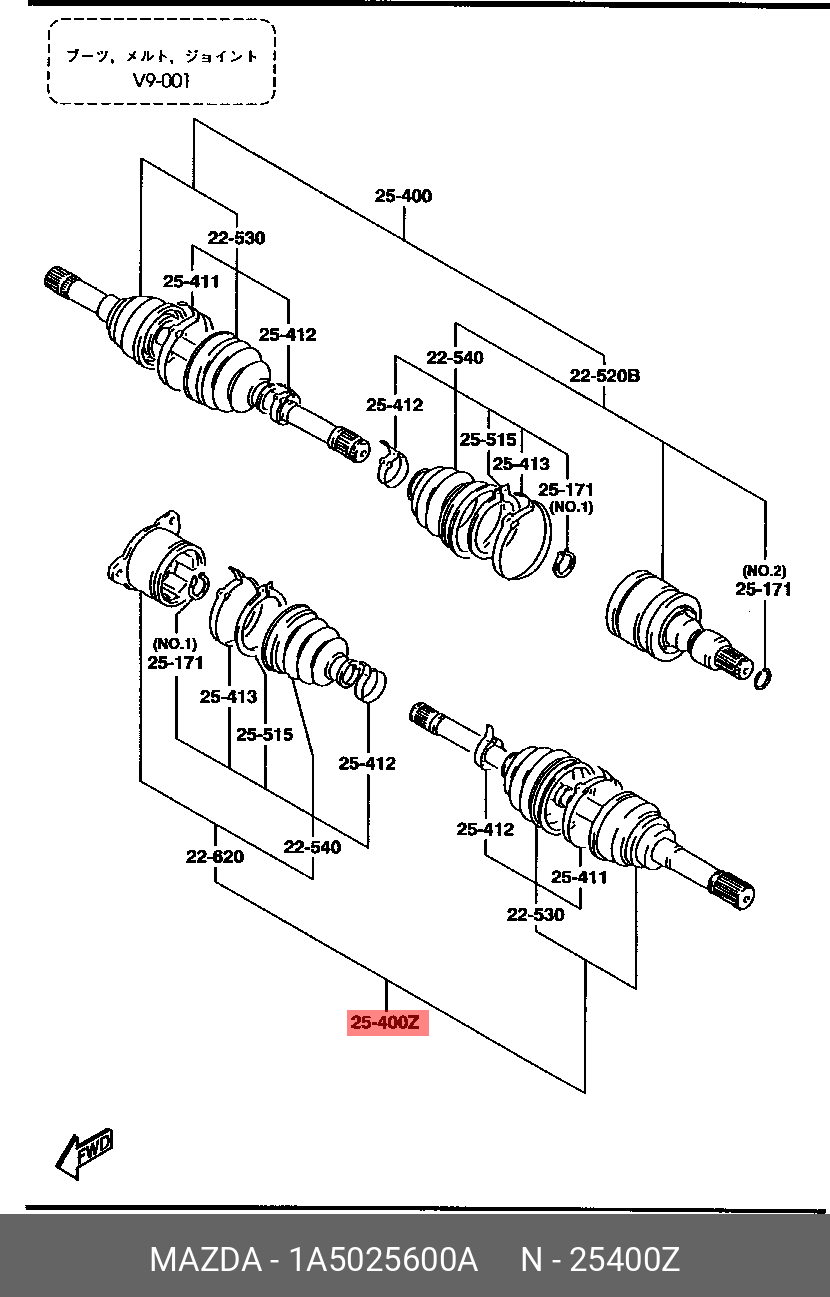 ブーツ, メルト, ジョイント
V9-001

25-400
22-530
25-411
25-412
22-540
22-520B
25-412
25-515
25-413
25-171
(NO.1)
(NO.2)
25-171
(NO.1)
25-171
25-413
25-515
25-412
22-620
22-540
25-412
25-411
22-530
25-400Z

FWD

MAZDA - 1A5025600A N - 25400Z