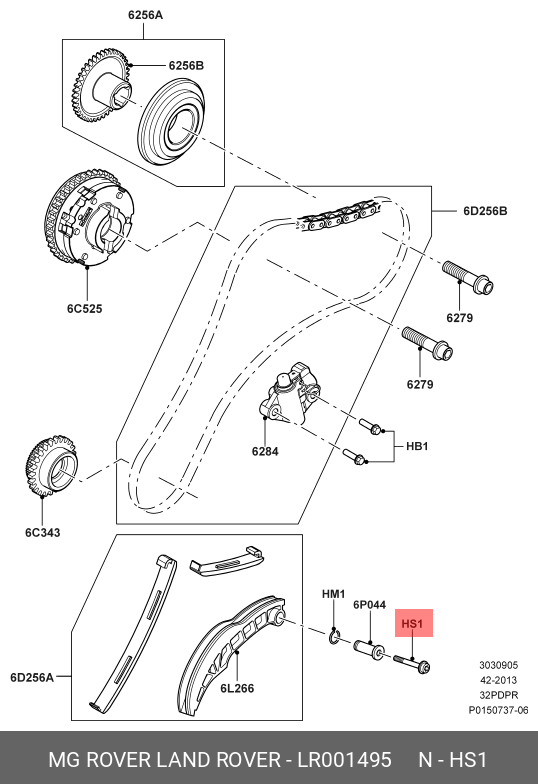 6256A
6256B
6D256B
6C525
6279
6279
6284
HB1
6C343
HM1
6P044
HS1
6D256A
6L266
3030905
42-2013
32PDPR
P0150737-06

MG ROVER LAND ROVER - LR001495 N - HS1