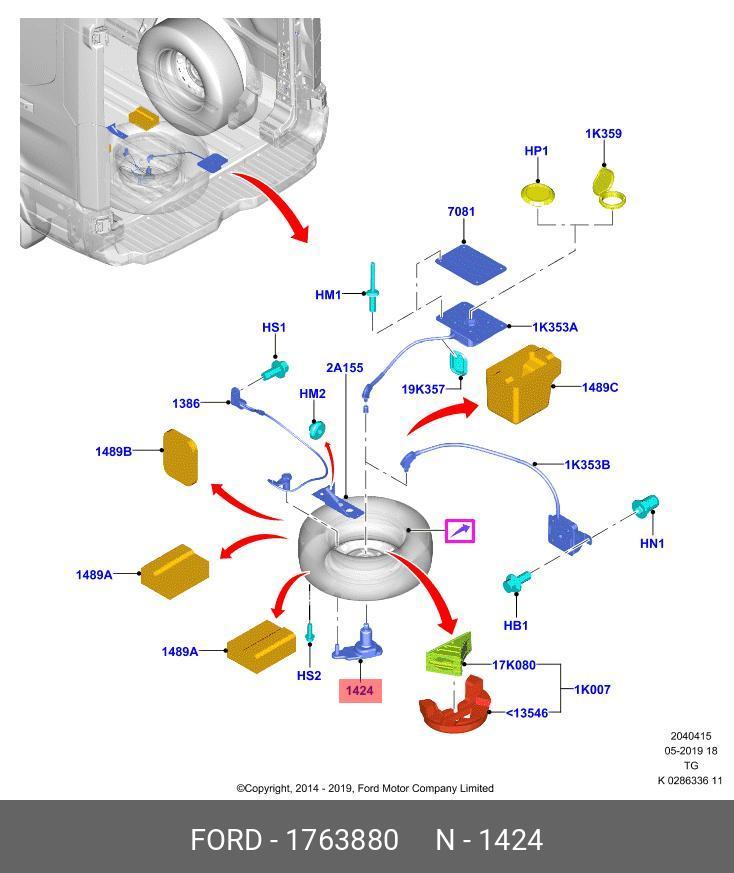 HP1
1K359
7081
HM1
1K353A
HS1
2A155
19K357
1489C
1386
HM2
1489B
1K353B
HN1
1489A
HB1
1489A
HS2
1424
17K080
1K007
<13546

2040415
05-2019 18
TG
K 0286336 11

©Copyright, 2014 - 2019, Ford Motor Company Limited

FORD - 1763880 N - 1424