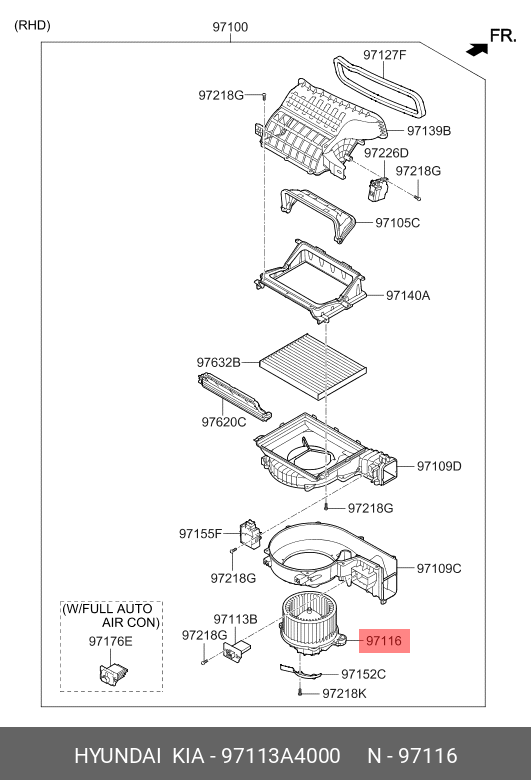 (RHD)

97100

FR.

97127F

97218G

97139B

97226D

97218G

97105C

97140A

97632B

97620C

97109D

97218G

97155F

97218G

97109C

(W/FULL AUTO AIR CON)

97176E

97113B

97218G

97116

97152C

97218K

HYUNDAI KIA - 97113A4000 N - 97116