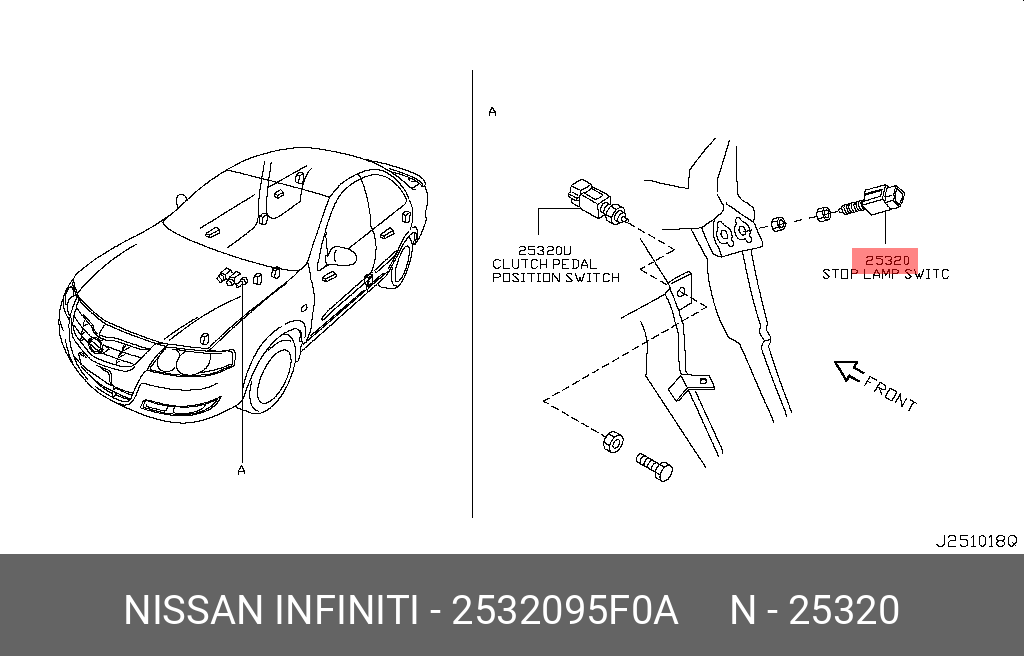 A

A

25320U
CLUTCH PEDAL
POSITION SWITCH

25320
STOP LAMP SWITC

FRONT

J251018Q

NISSAN INFINITI - 2532095F0A N - 25320