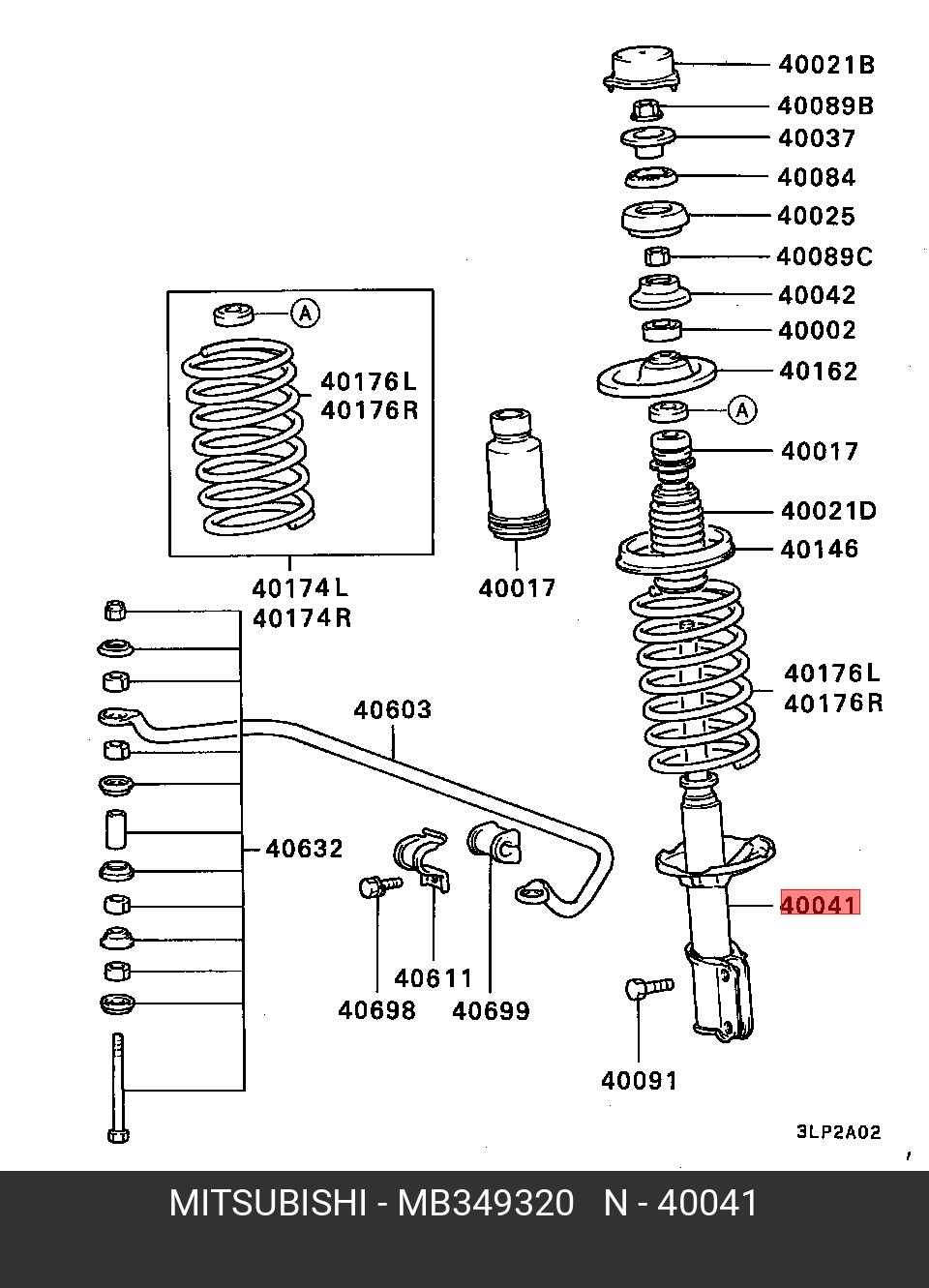 40021B
40089B
40037
40084
40025
40089C
40042
40002
40162
A
40017
40021D
40146
40176L
40176R
40041
40091

A
40176L
40176R
40174L
40174R
40017

40603
40632
40611
40698
40699

3LP2A02

MITSUBISHI - MB349320 N - 40041