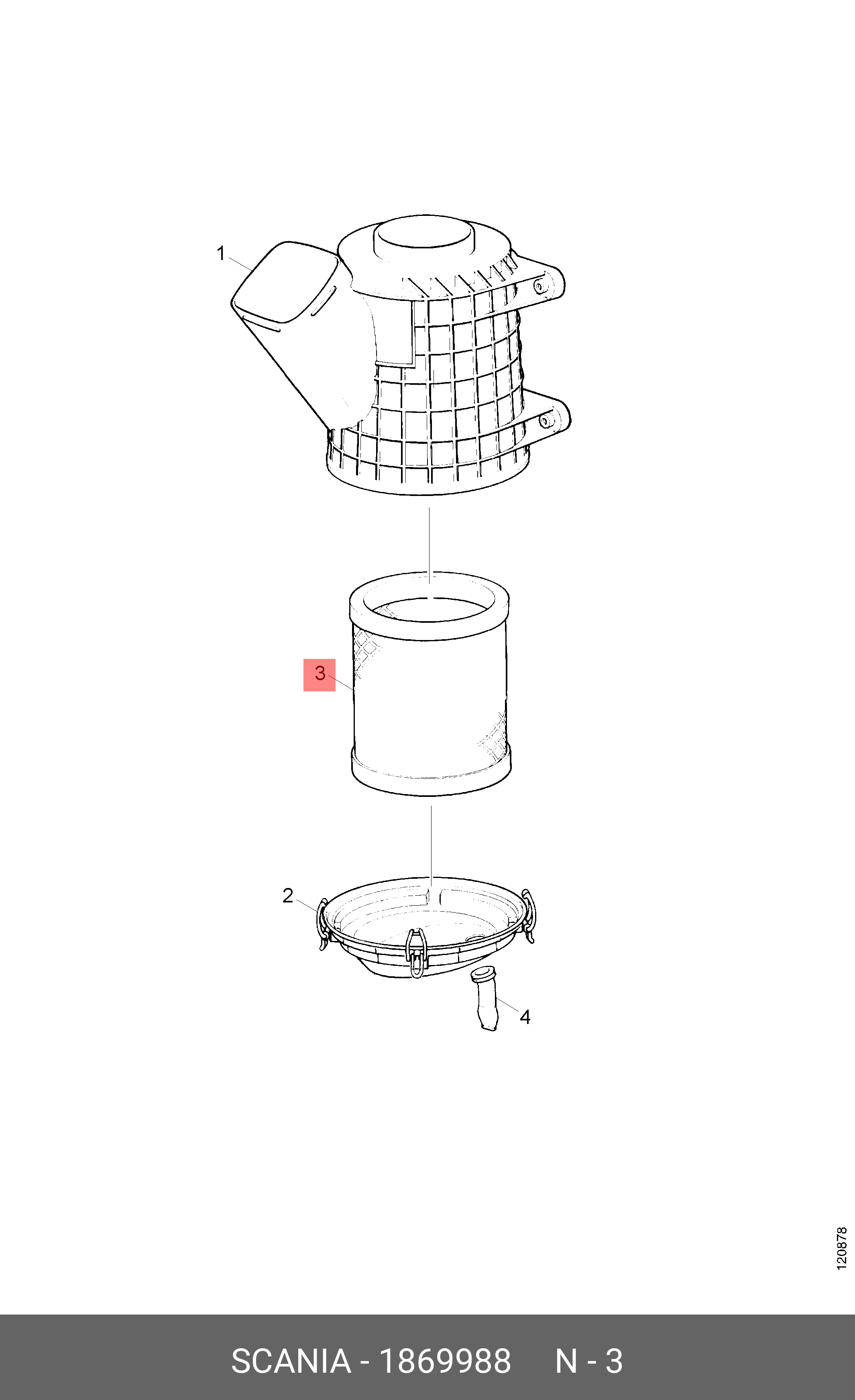 1

3

2

4

120878

SCANIA - 1869988 N - 3