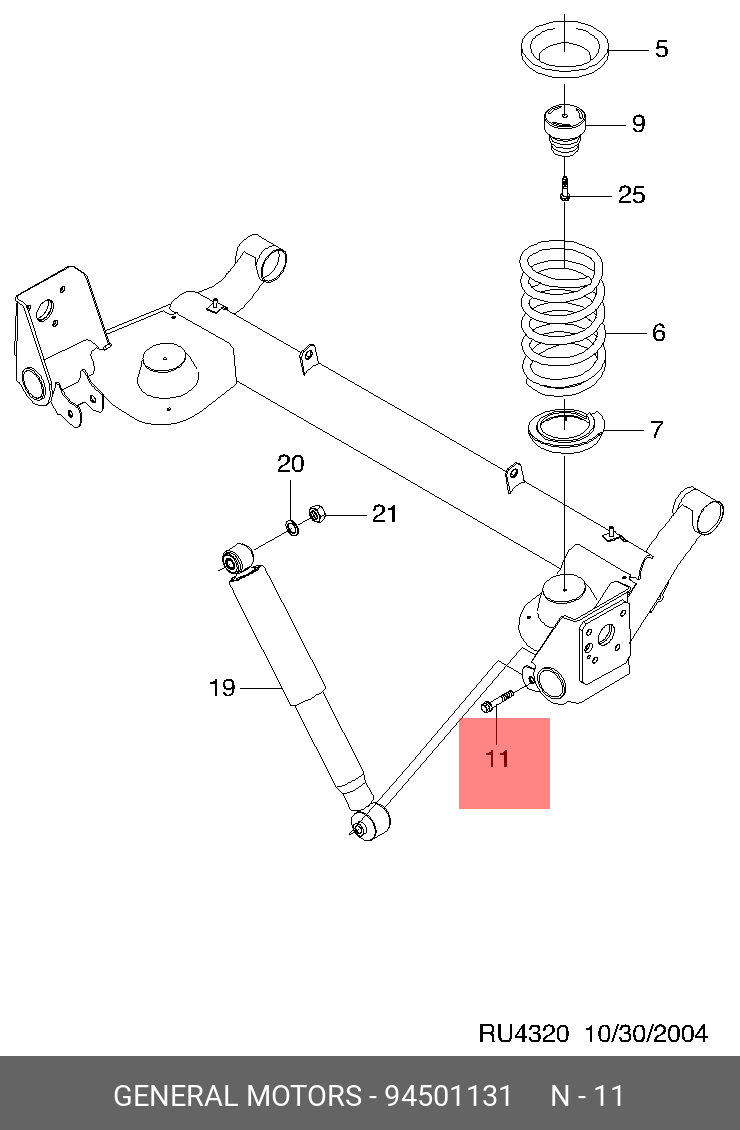 5
9
25
6
7
20
21
19
11

RU4320 10/30/2004

GENERAL MOTORS - 94501131 N - 11