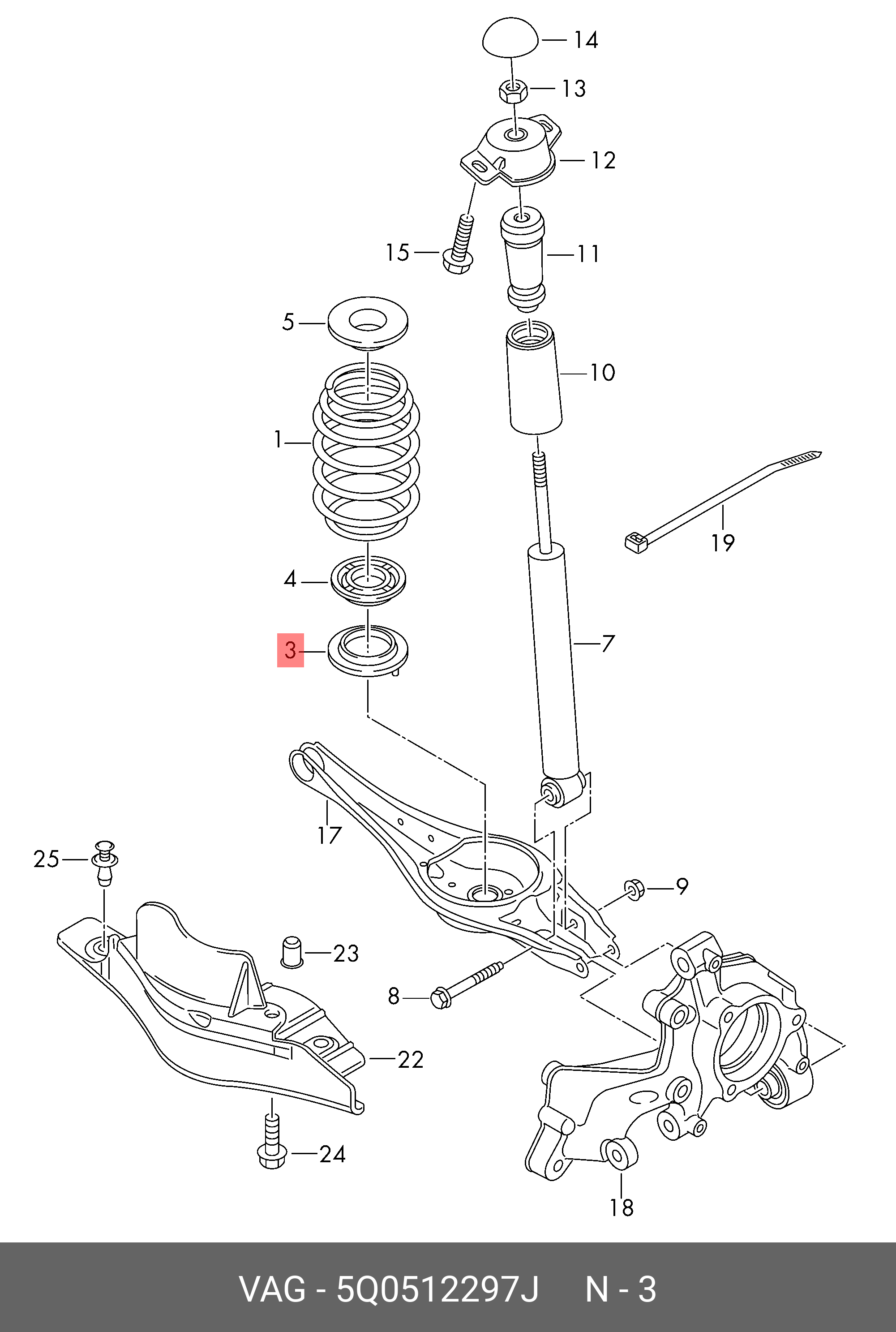 14
13
12
15
11
5
10
1
19
4
3
7
17
25
9
23
8
22
24
18

VAG - 5Q0512297J N - 3