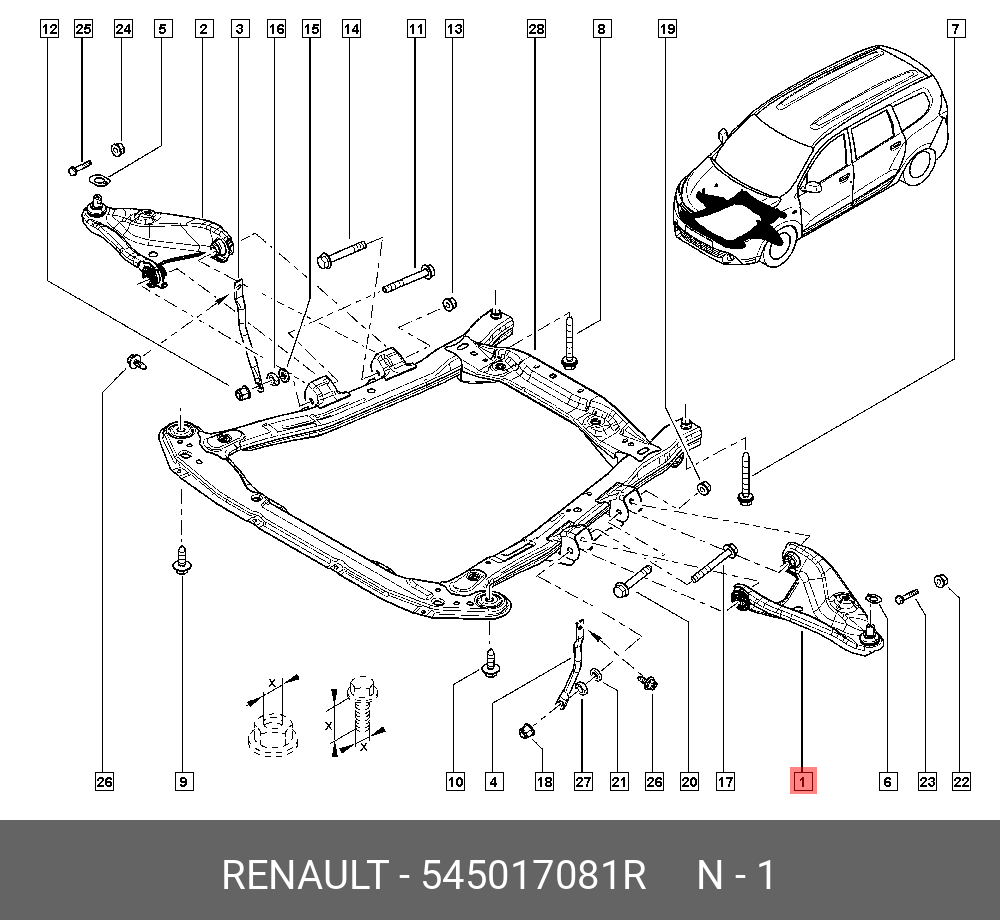 12 25 24 5 2 3 16 15 14 11 13 28 8 19 7

x
x
x

26 9 10 4 18 27 21 26 20 17 1 6 23 22

RENAULT - 545017081R N - 1