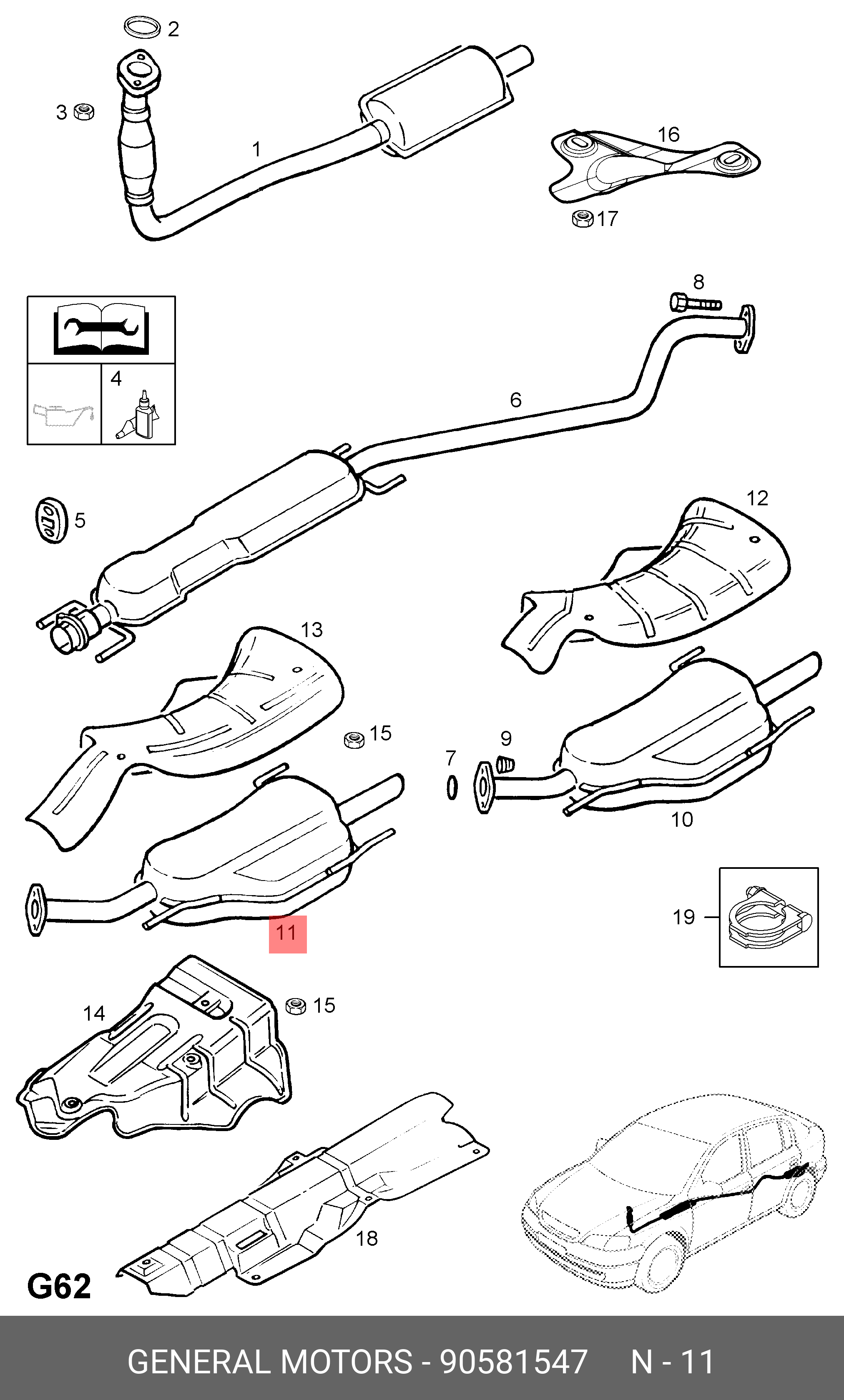 2
3
1
16
17
8
4
6
5
12
13
15
7
9
10
11
19
14
15
18
G62

GENERAL MOTORS - 90581547 N - 11