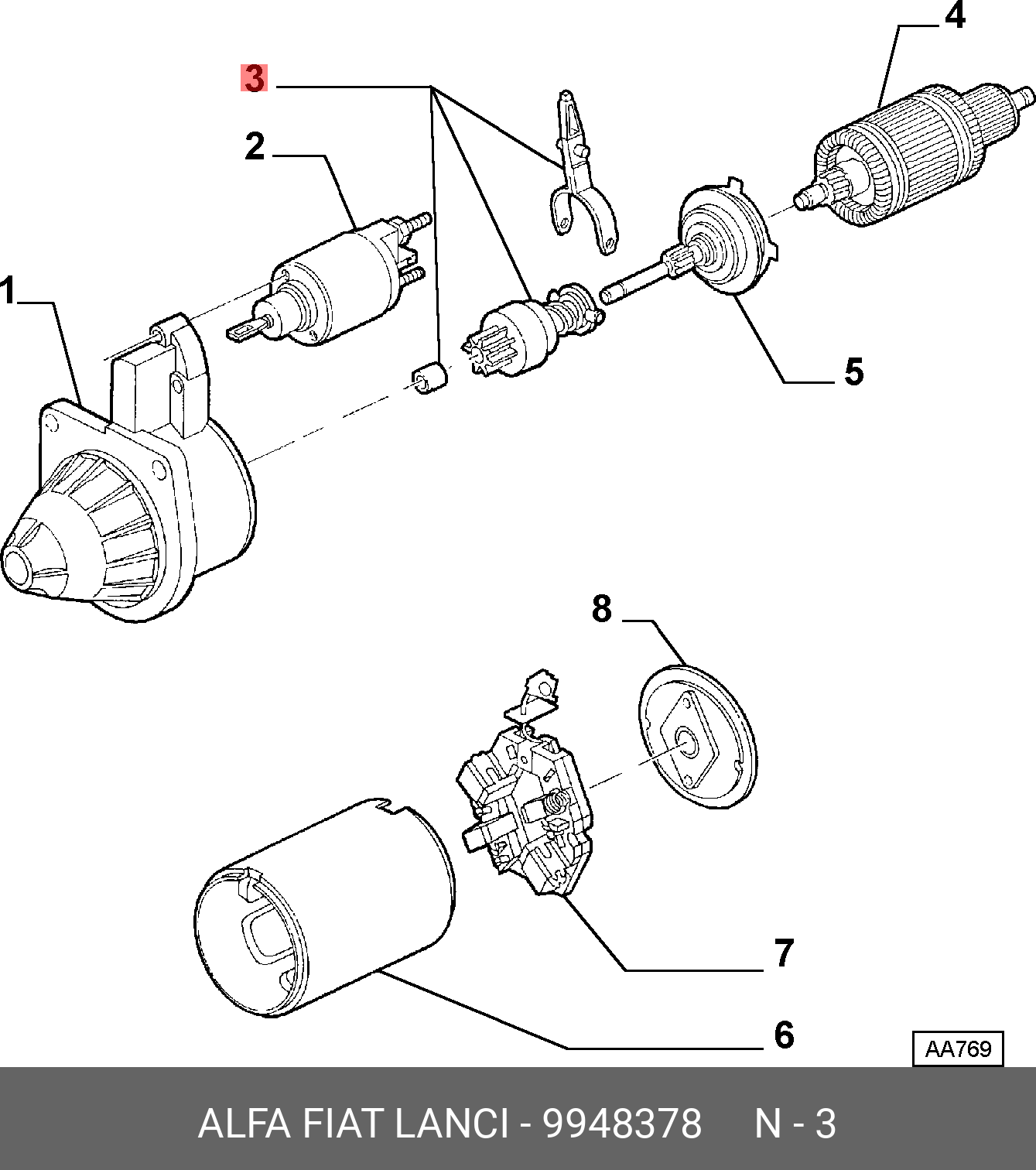 4

3

2

1

5

8

7

6

AA769

ALFA FIAT LANCI - 9948378 N - 3