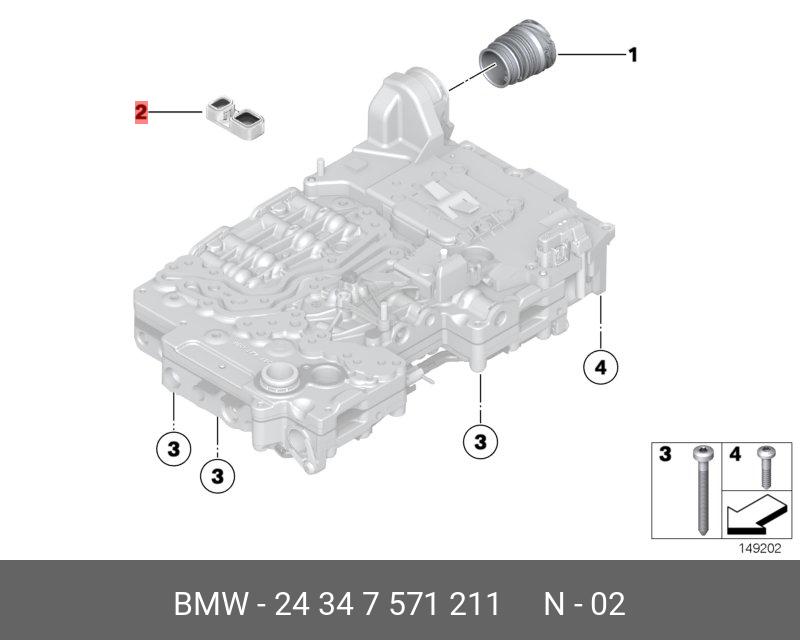 1
2
4
3
3
3
3
4
149202
BMW - 24 34 7 571 211 N - 02