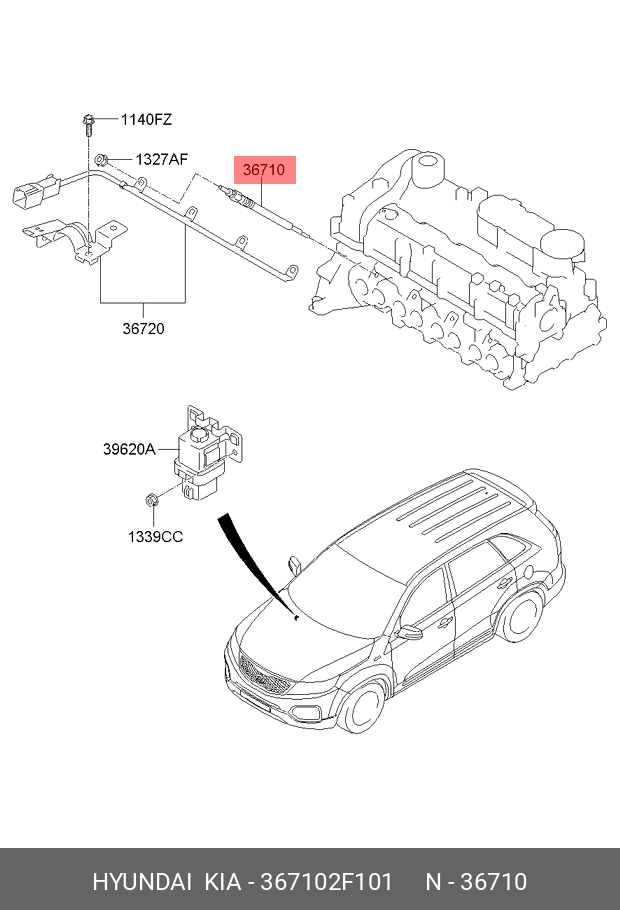 1140FZ

1327AF

36710

36720

39620A

1339CC

HYUNDAI KIA - 367102F101 N - 36710