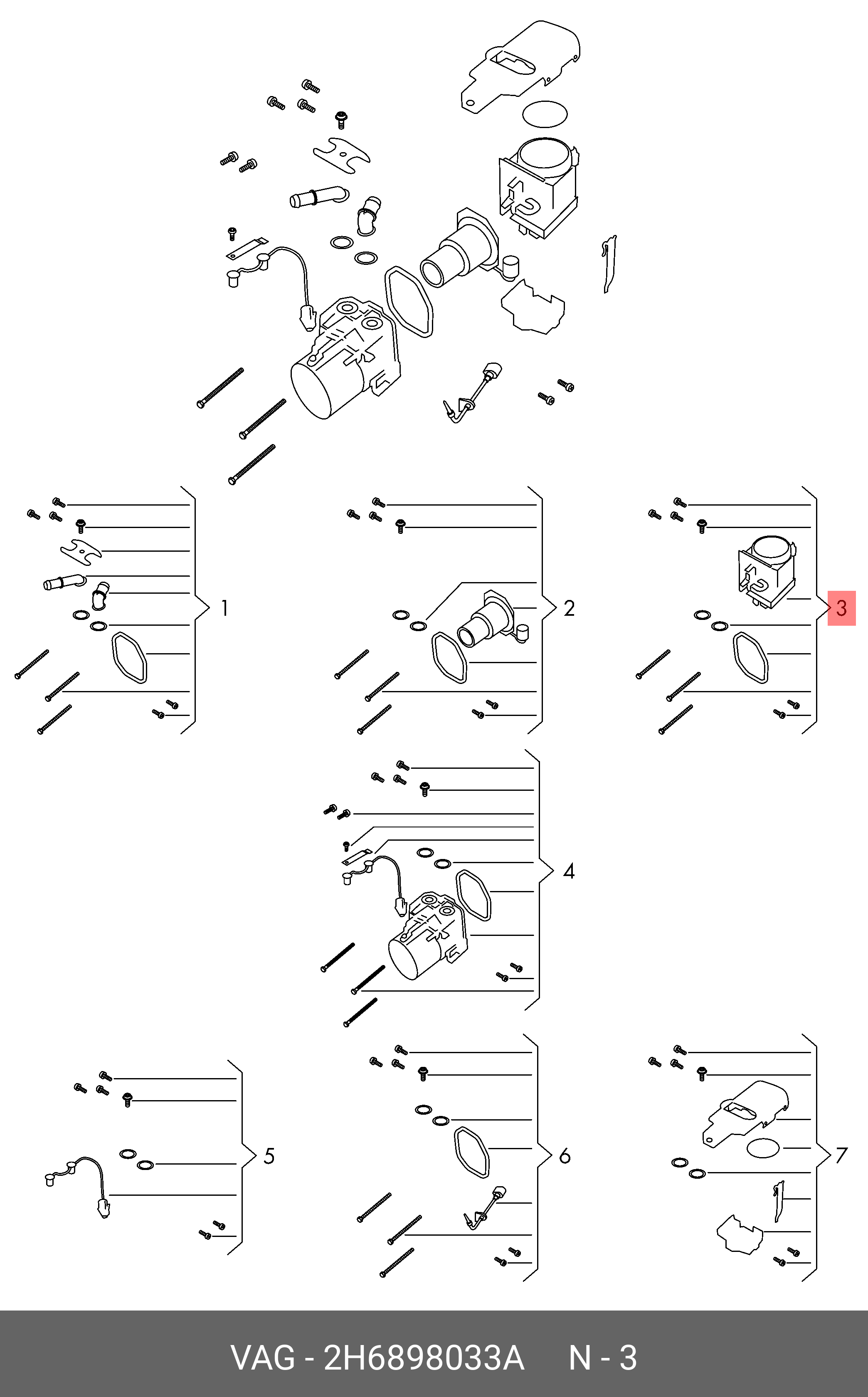 1

2

3

4

5

6

7

VAG - 2H6898033A N - 3