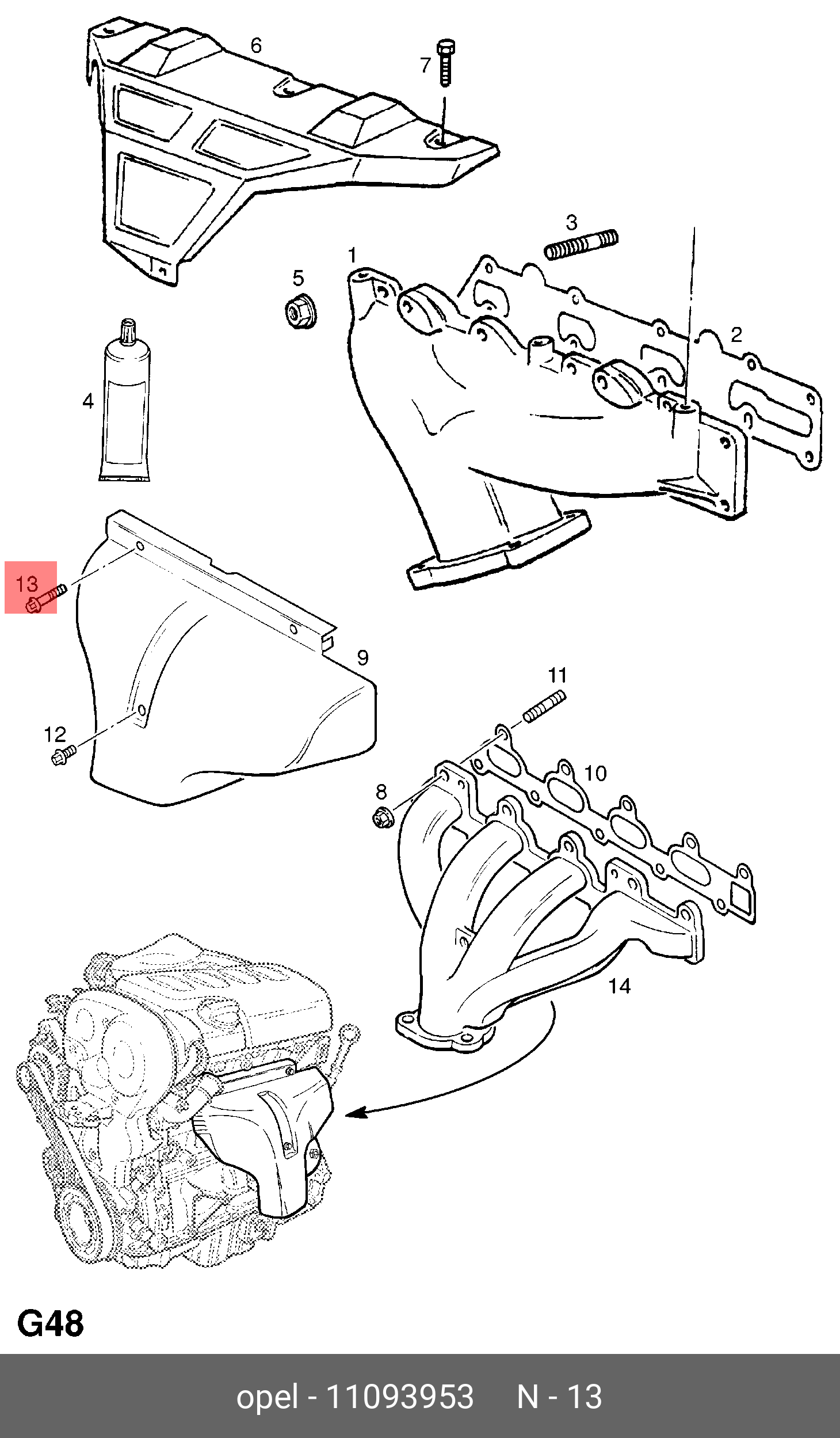 6
7
3
1
5
2
4
13
9
11
12
10
8
14
G48
opel - 11093953 N - 13