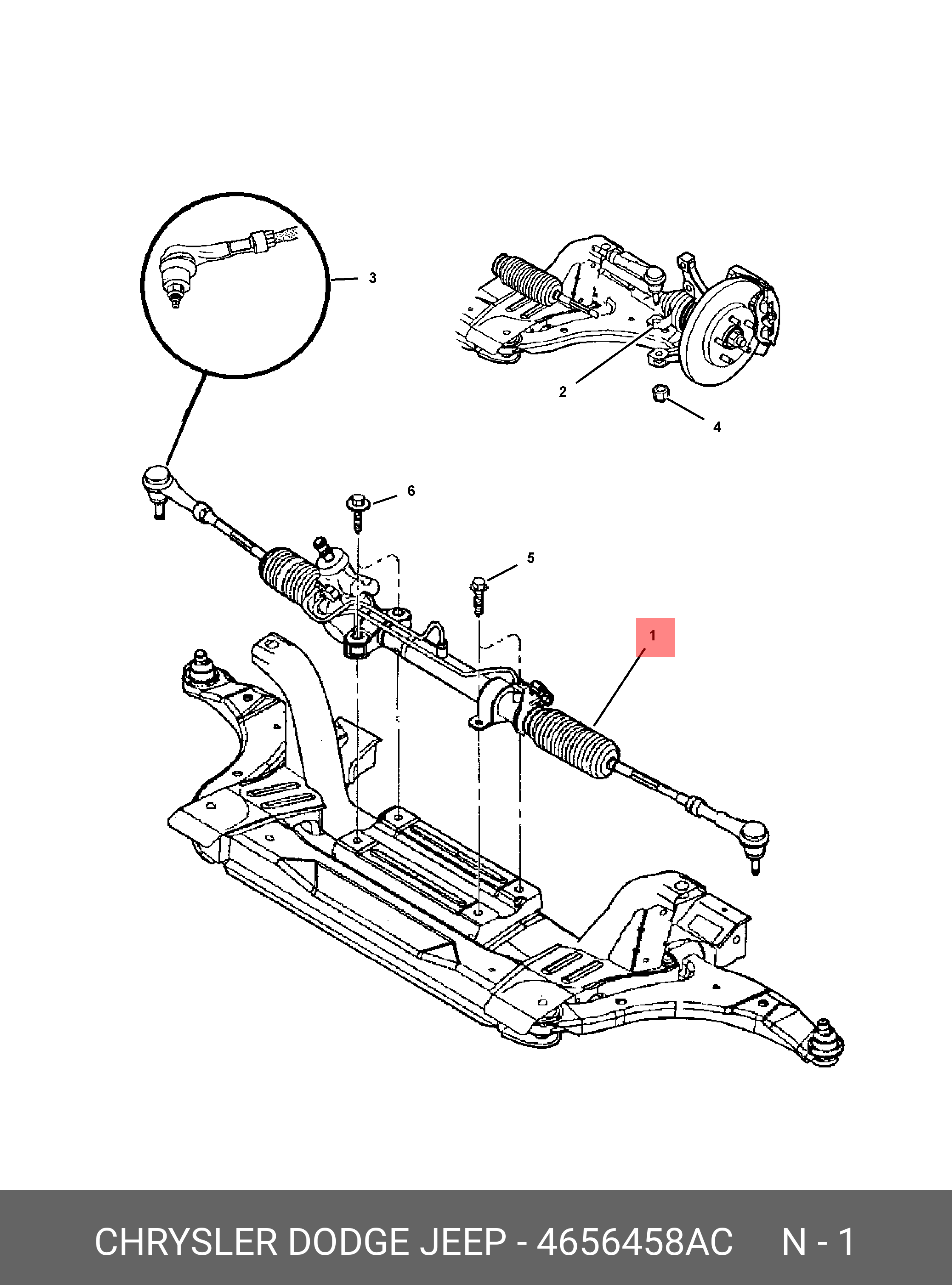 3

2

4

6

5

1

CHRYSLER DODGE JEEP - 4656458AC N - 1