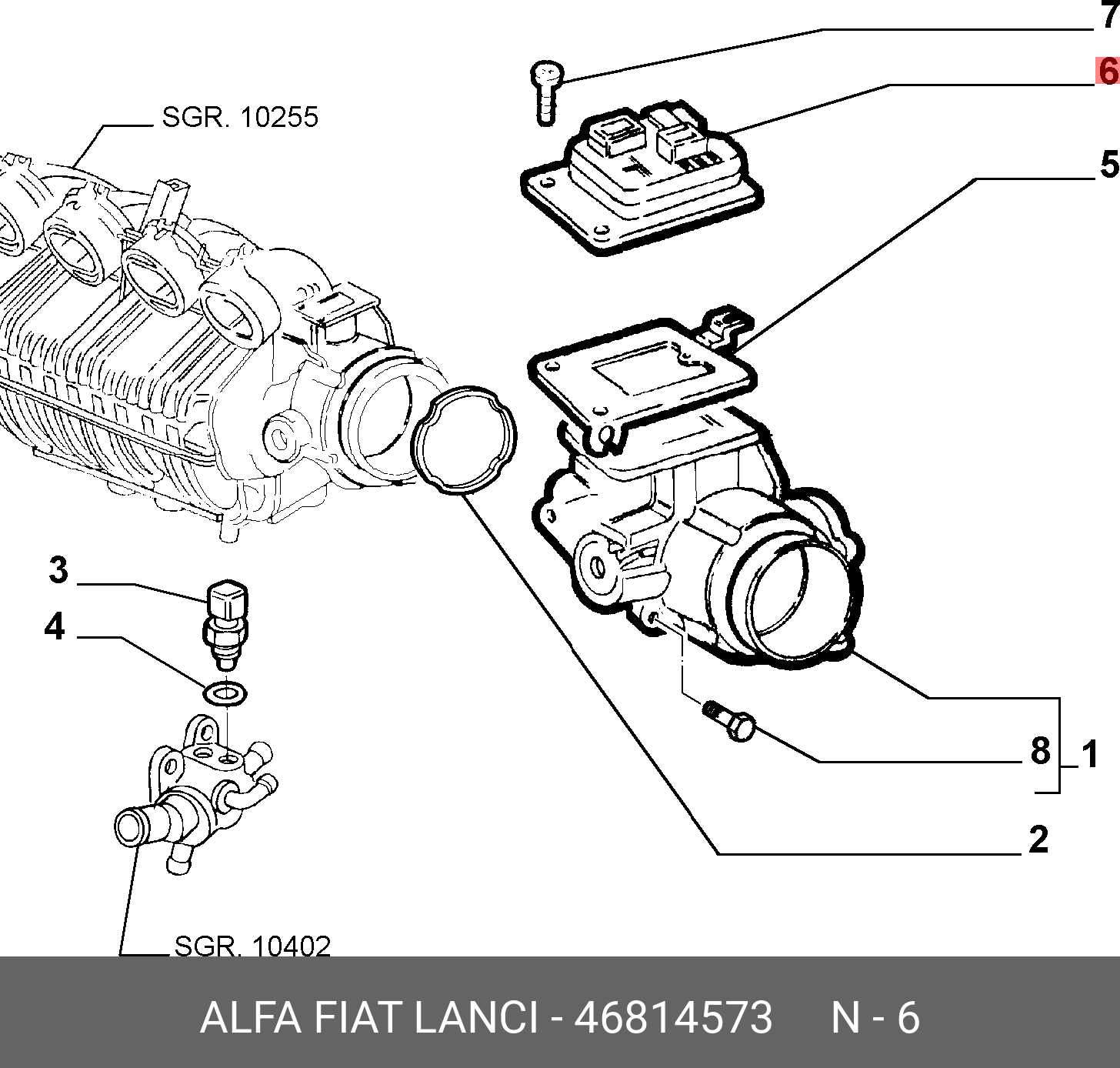 7
6
SGR. 10255
5
3
4
8
1
2
SGR. 10402

ALFA FIAT LANCI - 46814573 N - 6