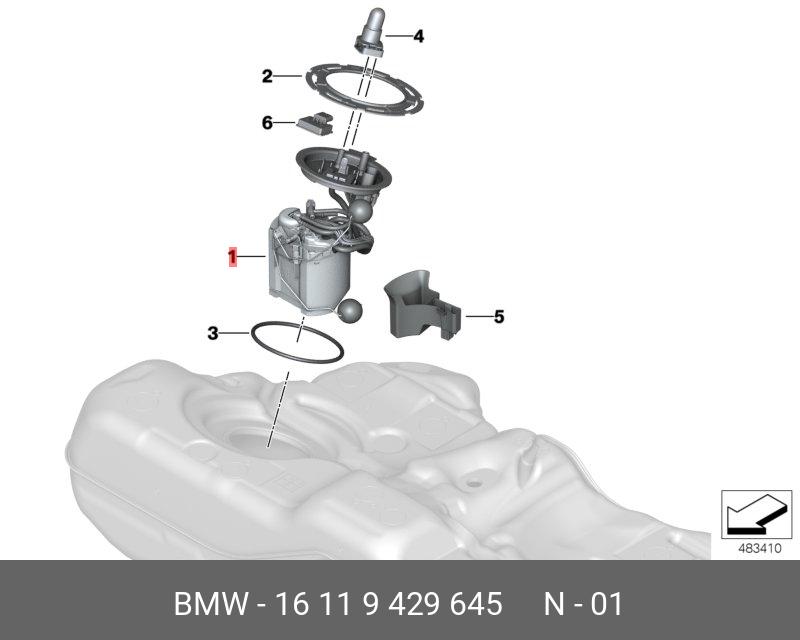 4
2
6
1
5
3
483410
BMW - 16 11 9 429 645 N - 01