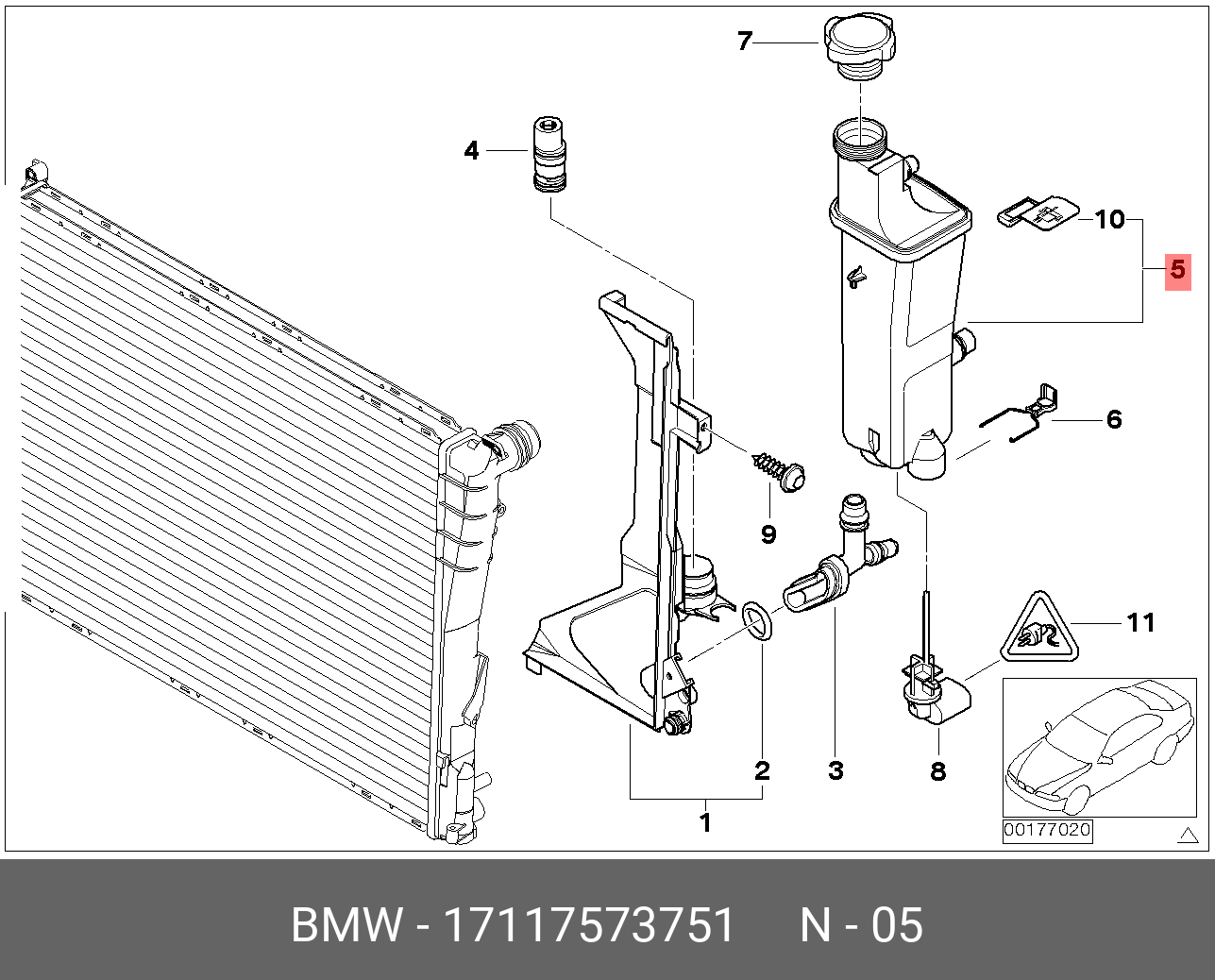 7
4
10
5
6
9
11
2
3
8
1
00177020
BMW - 17117573751 N - 05