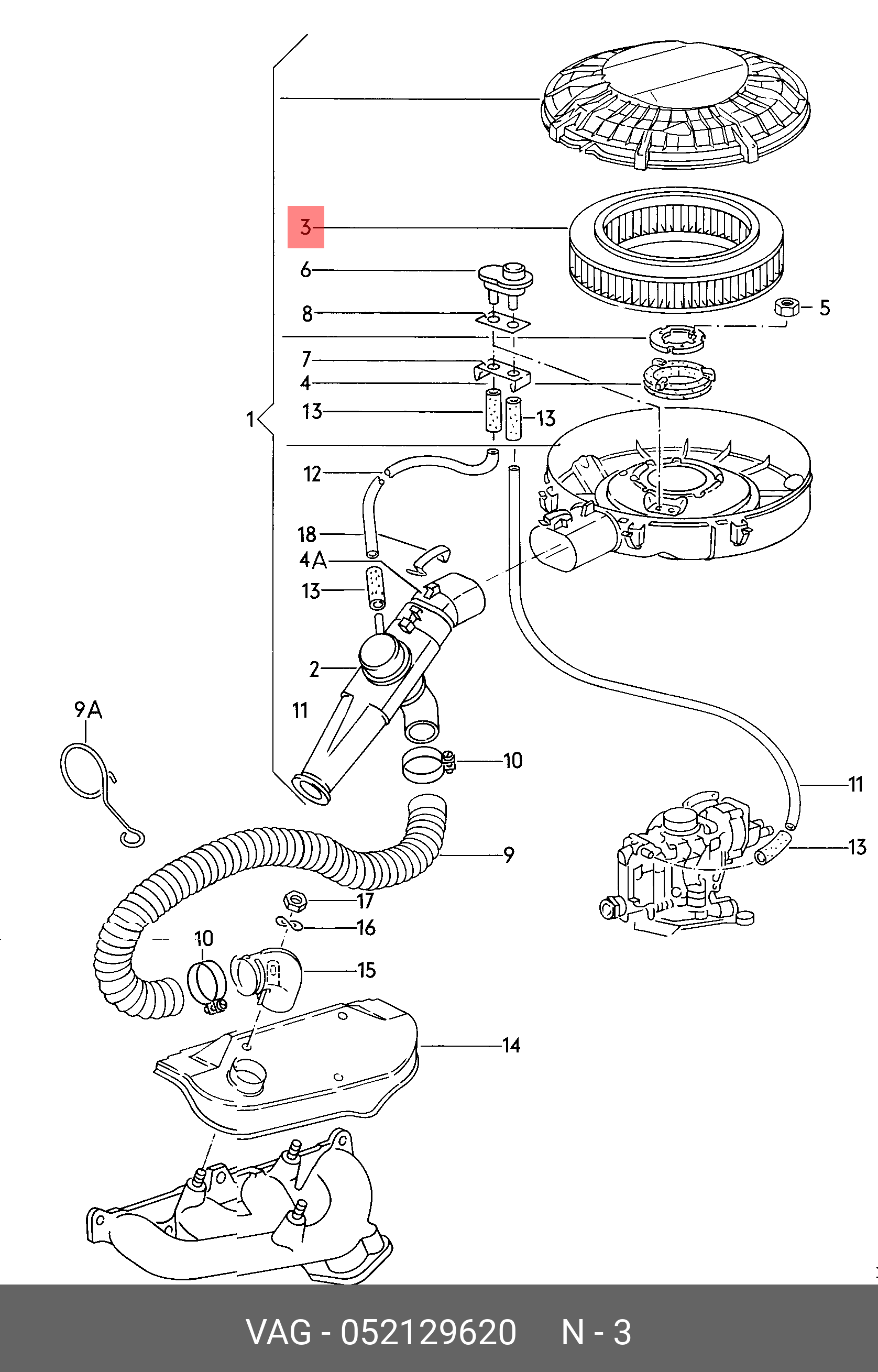 3
6
8
5
7
4
13
13
1
12
18
4A
13
2
11
9A
10
11
13
9
17
16
10
15
14

VAG - 052129620 N - 3