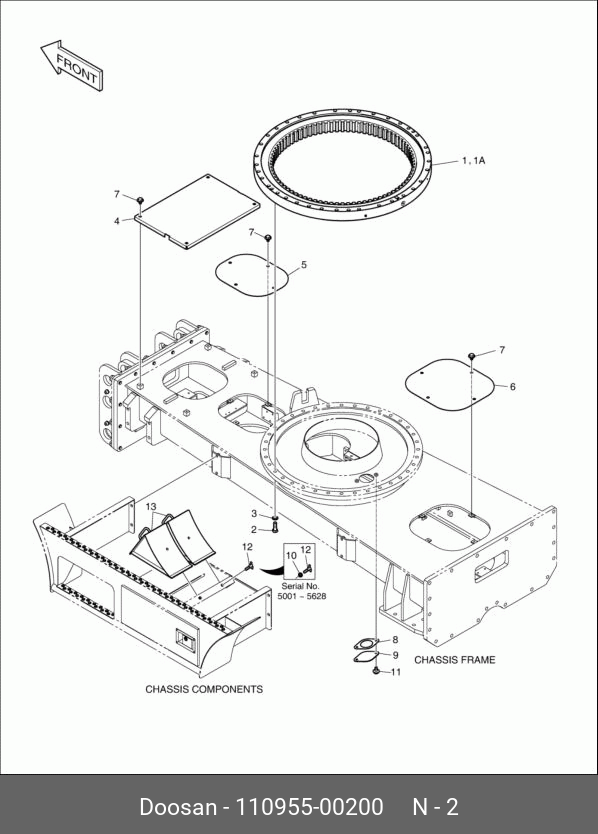 FRONT

1, 1A

7

4

7

5

7

6

13

3

2

12

10 12

Serial No.
5001 ~ 5628

8

9

11

CHASSIS FRAME

CHASSIS COMPONENTS

Doosan - 110955-00200 N - 2