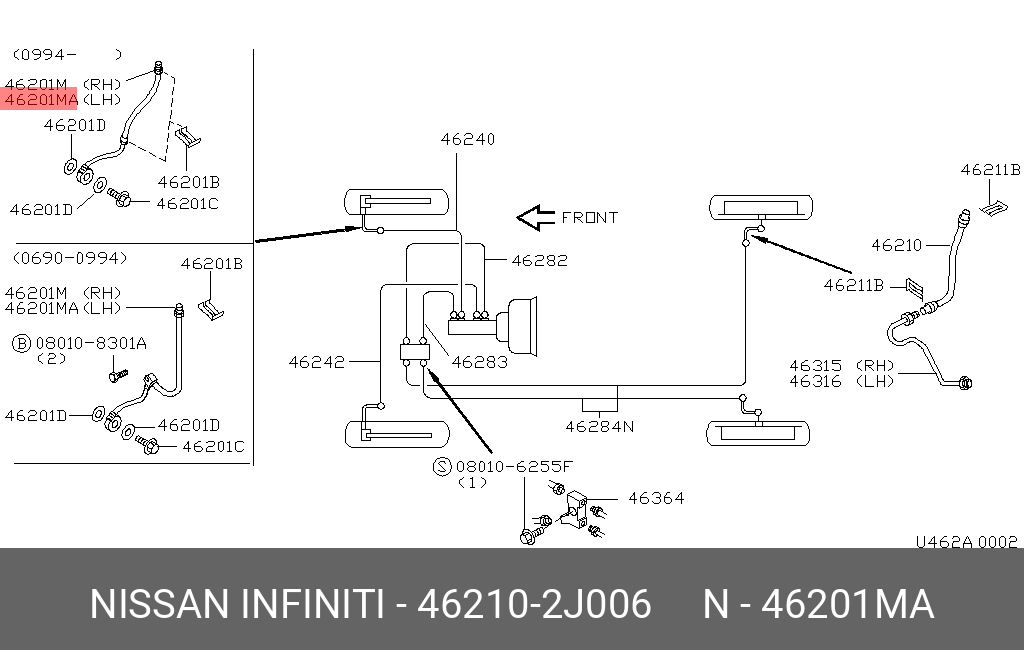 (0994- )
46201M (RH)
46201MA (LH)
46201D
46201B
46201D
46201C

(0690-0994)
46201B
46201M (RH)
46201MA (LH)
B 08010-8301A
(2)
46201D
46201D
46201C

46240
FRONT
46282
46242
46283
46284N
S 08010-6255F
(1)
46364

46211B
46210
46211B
46315 (RH)
46316 (LH)

U462A 0002

NISSAN INFINITI - 46210-2J006 N - 46201MA