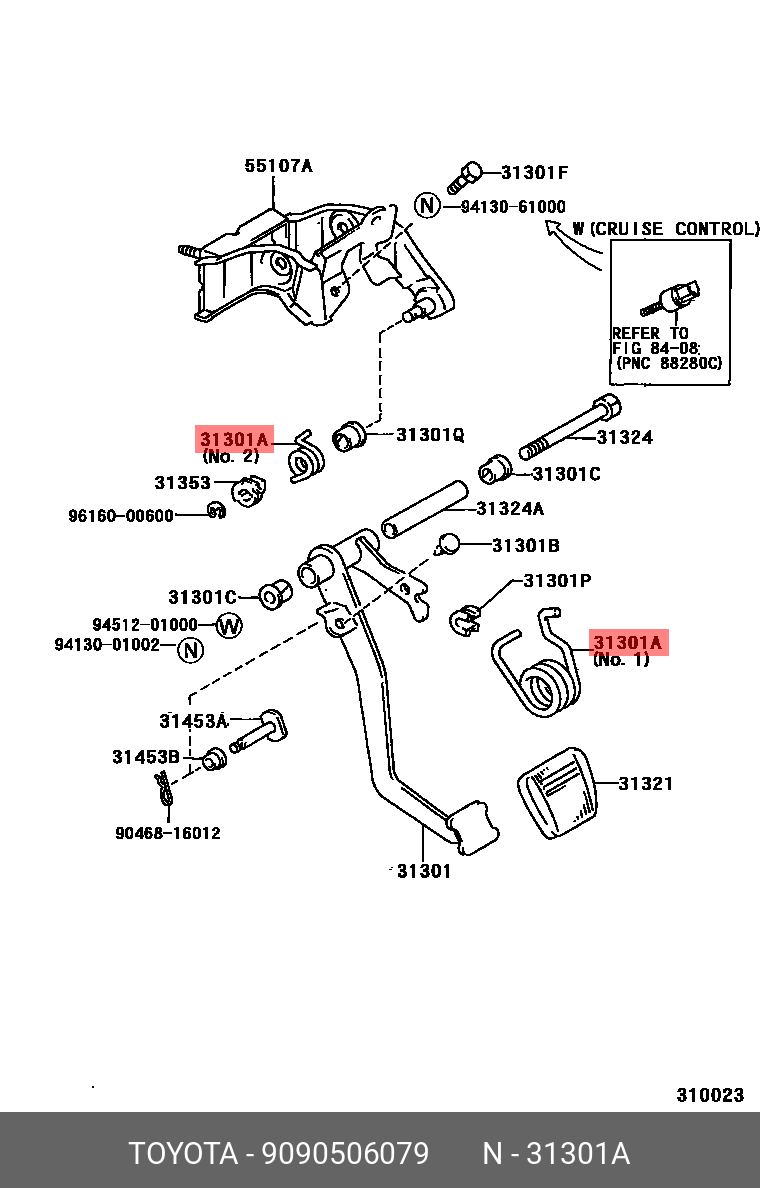 55107A
31301F
N 94130-61000
W (CRUISE CONTROL)
REFER TO FIG 84-08 (PNC 88280C)
31301A (No. 2)
31301Q
31324
31353
31301C
96160-00600
31324A
31301B
31301C
31301P
94512-01000 W
94130-01002 N
31301A (No. 1)
31453A
31453B
31321
90468-16012
31301
310023
TOYOTA - 9090506079 N - 31301A