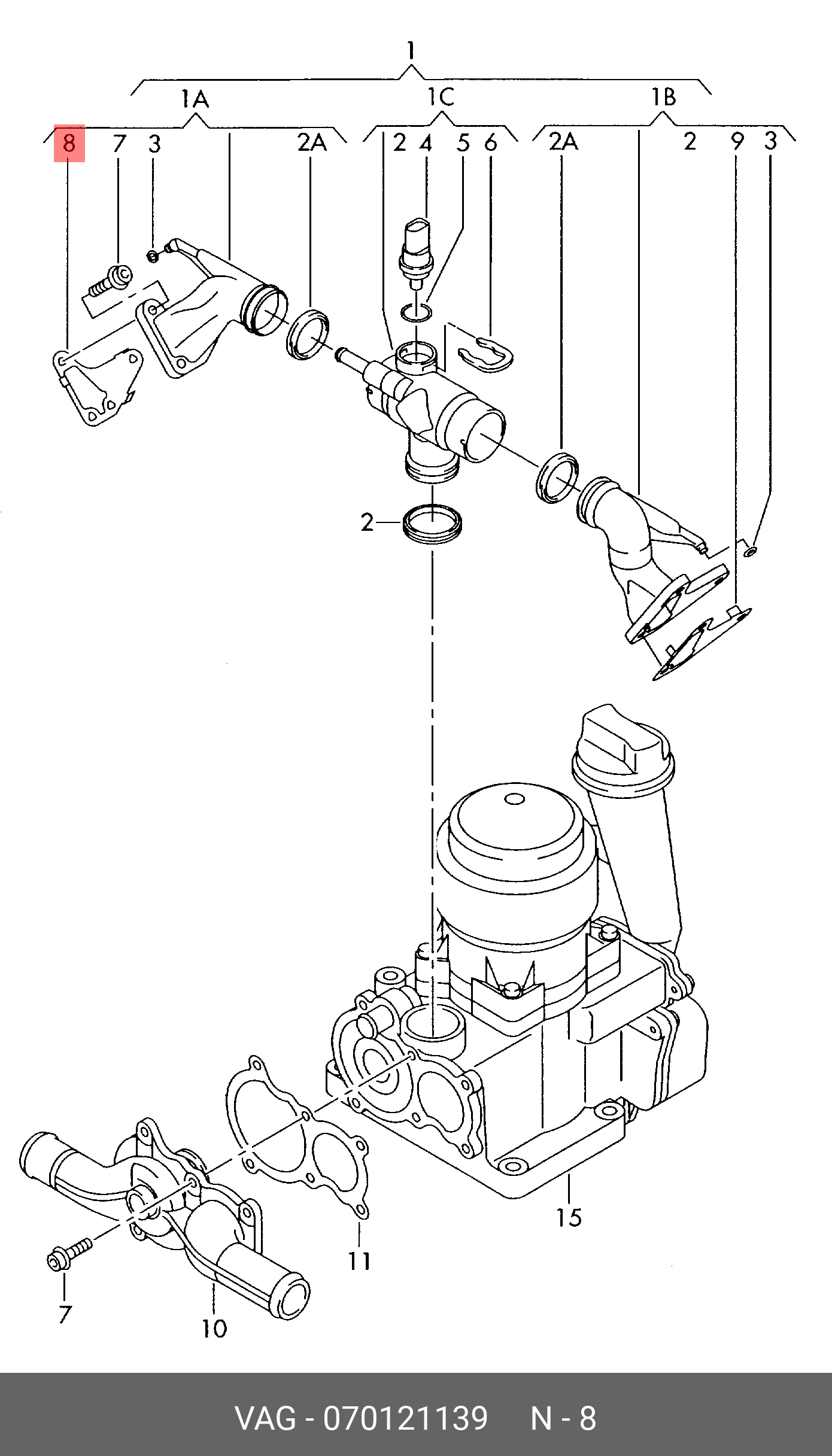 1
1A
1C
1B
8 7 3 2A
2 4 5 6
2A 2 9 3
2
15
11
7
10
VAG - 070121139 N - 8