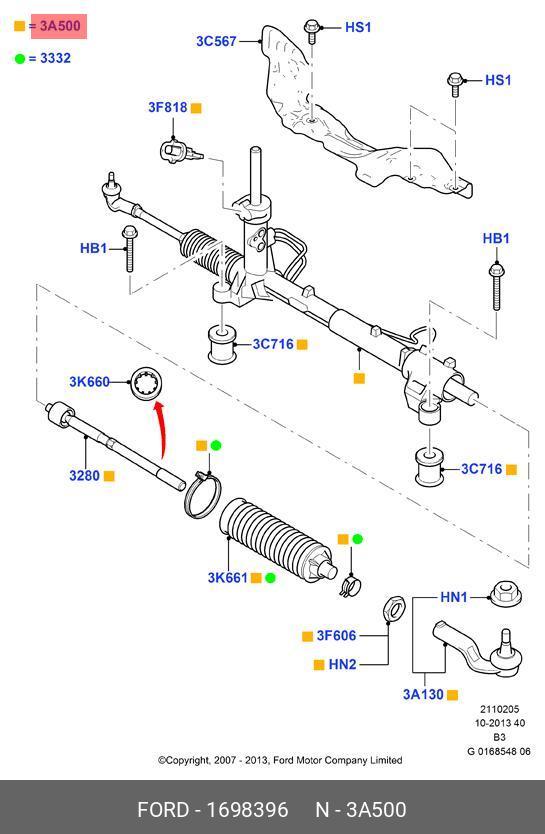 = 3A500

= 3332

3C567

HS1

HS1

3F818

HB1

HB1

3C716

3K660

3280

3C716

3K661

HN1

3F606

HN2

3A130

2110205
10-2013 40
B3
G 0168548 06

©Copyright, 2007 - 2013, Ford Motor Company Limited

FORD - 1698396 N - 3A500