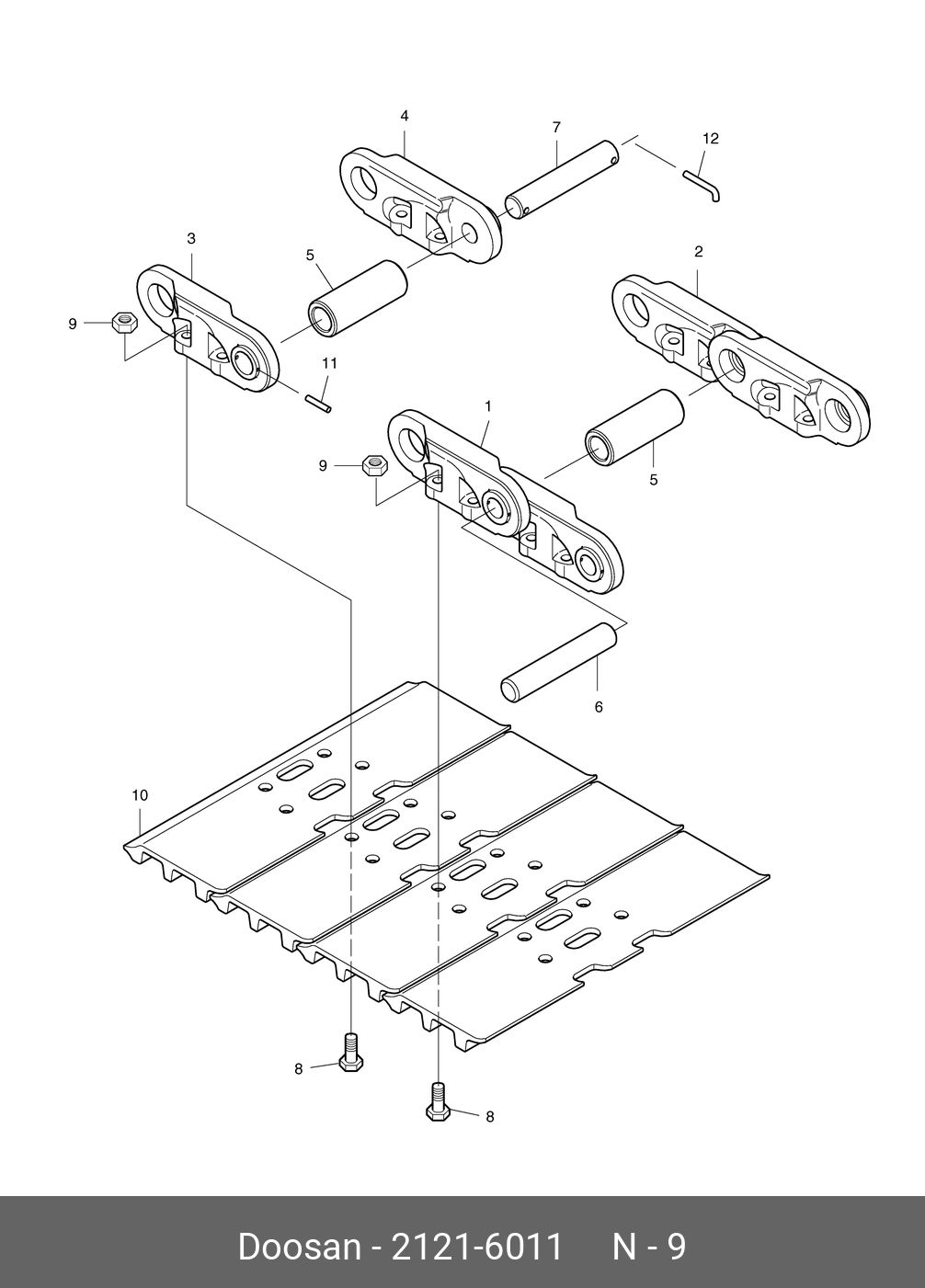 4
7
12
3
5
2
9
11
1
9
5
6
10
8
8

Doosan - 2121-6011 N - 9