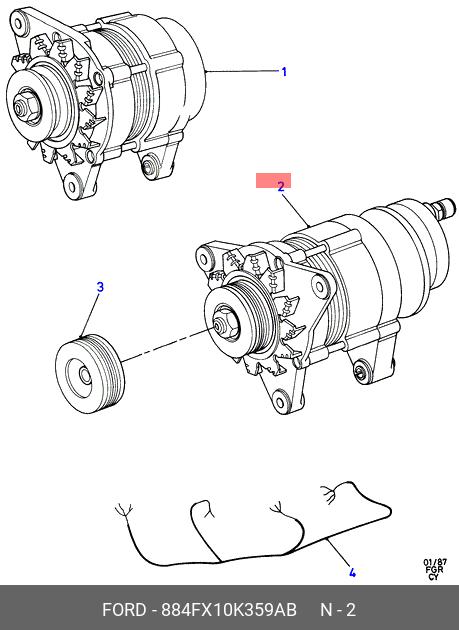 1

2

3

4

01/87
FGR
CY

FORD - 884FX10K359AB N - 2