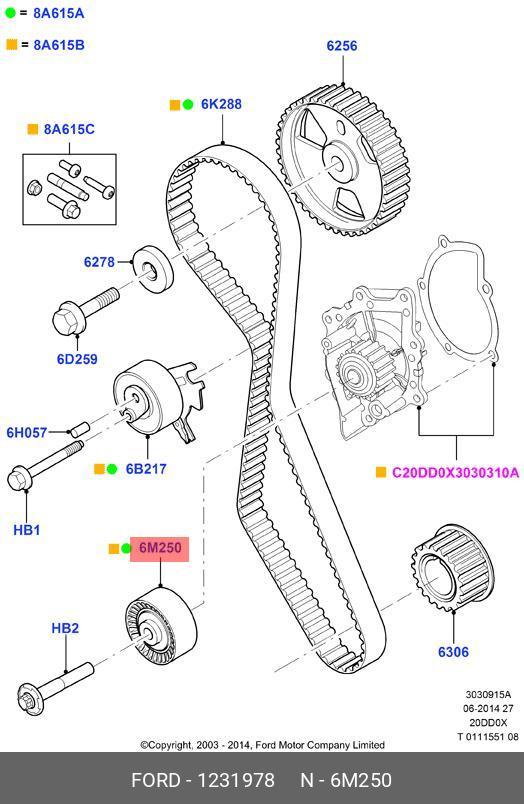 = 8A615A

= 8A615B

6256

6K288

8A615C

6278

6D259

6H057

6B217

HB1

C20DD0X3030310A

6M250

HB2

6306

3030915A
06-2014 27
20DD0X
T 0111551 08

©Copyright, 2003 - 2014, Ford Motor Company Limited

FORD - 1231978 N - 6M250