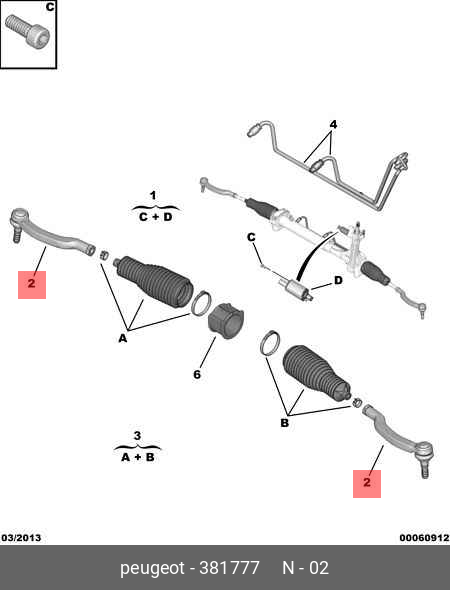 C

4

1
C + D

C

D

2

A

6

B

3
A + B

2

03/2013

00060912

peugeot - 381777 N - 02