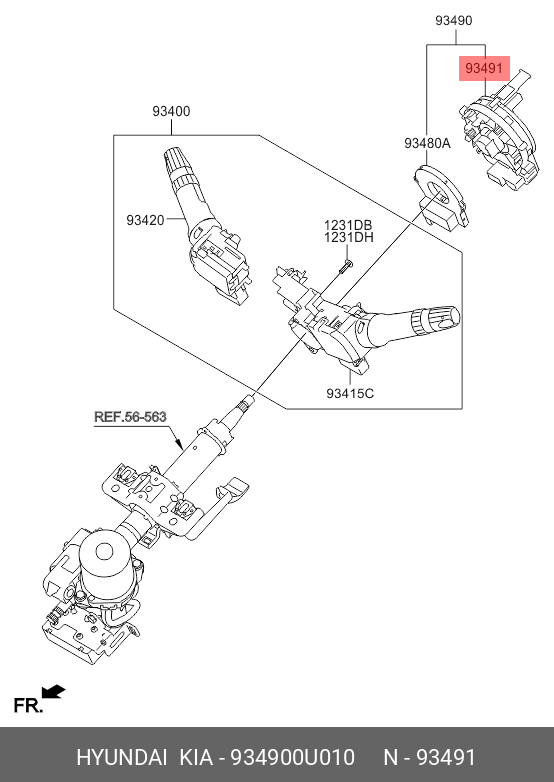 93490
93491
93400
93480A
93420
1231DB
1231DH
93415C
REF.56-563
FR.
HYUNDAI KIA - 934900U010 N - 93491