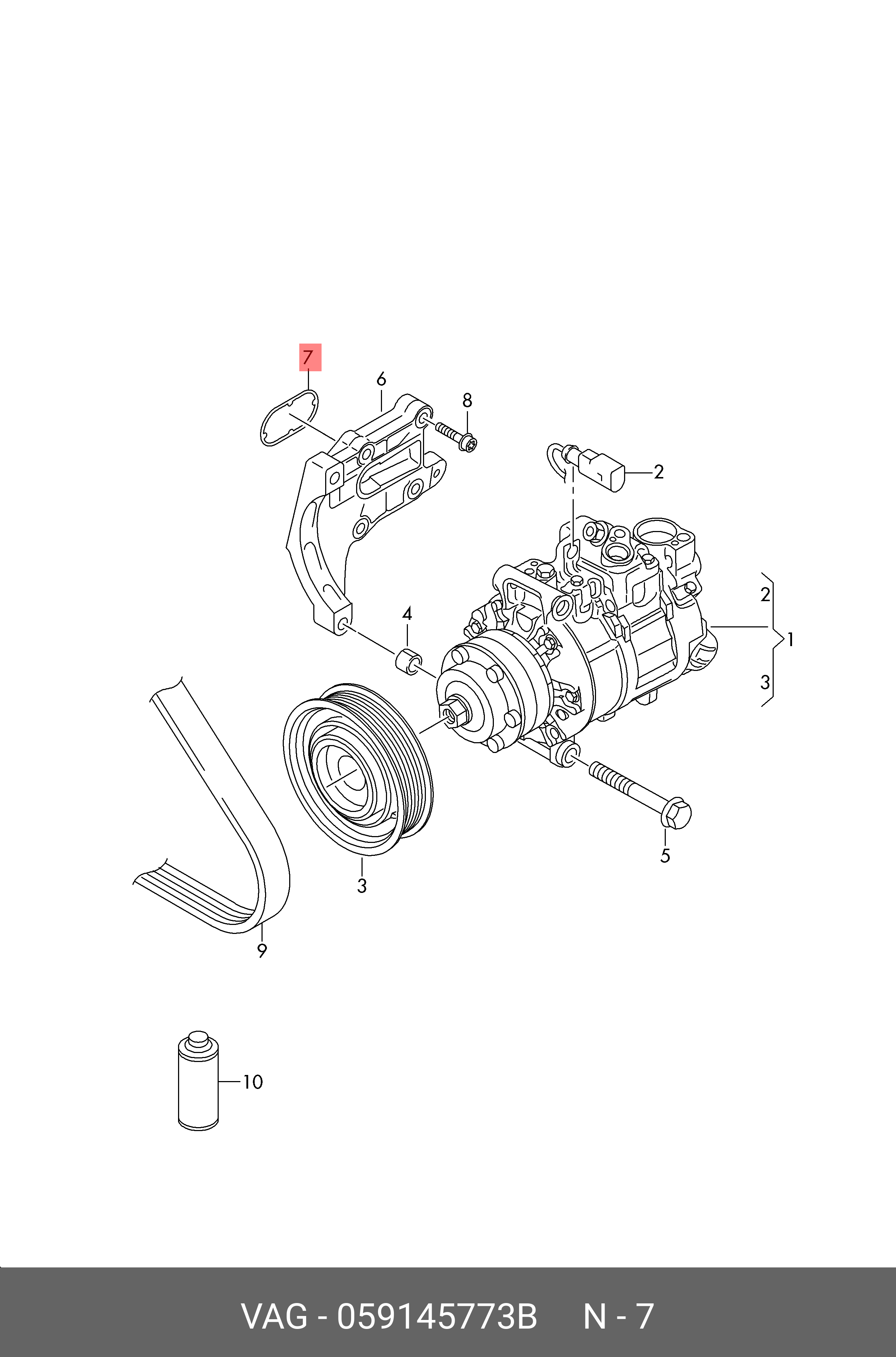 7
6
8
2
2
1
3
4
3
5
9
10

VAG - 059145773B N - 7