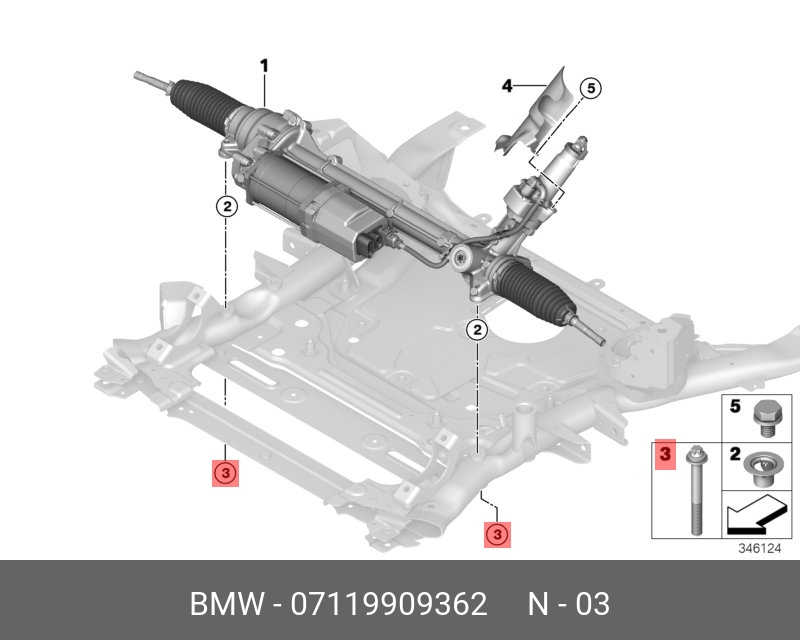 1
4
5
2
2
3
3
5
3
2
346124

BMW - 07119909362 N - 03