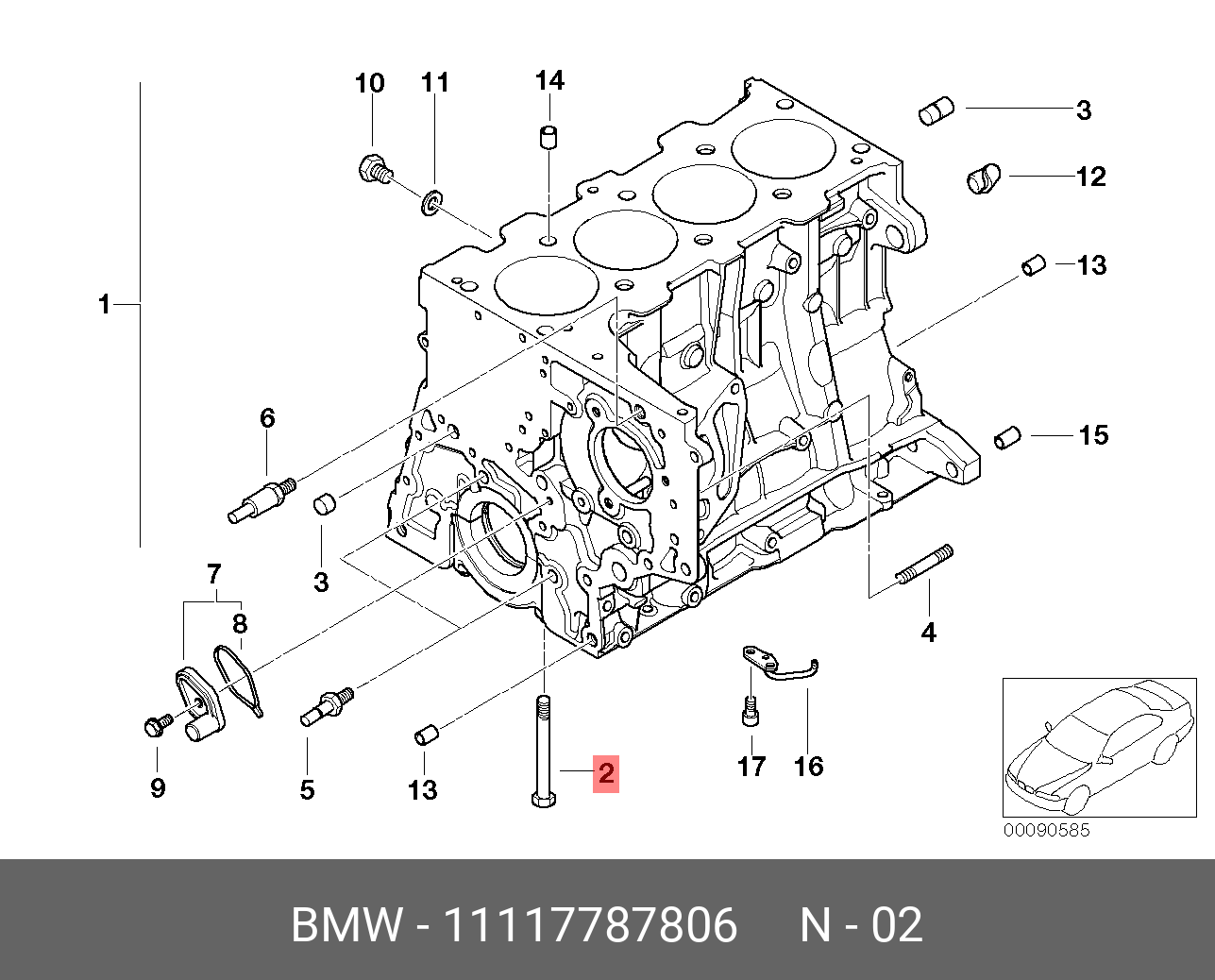 10
11
14
3
12
13
1
6
15
3
7
8
4
9
5
13
2
17
16
00090585
BMW - 11117787806 N - 02