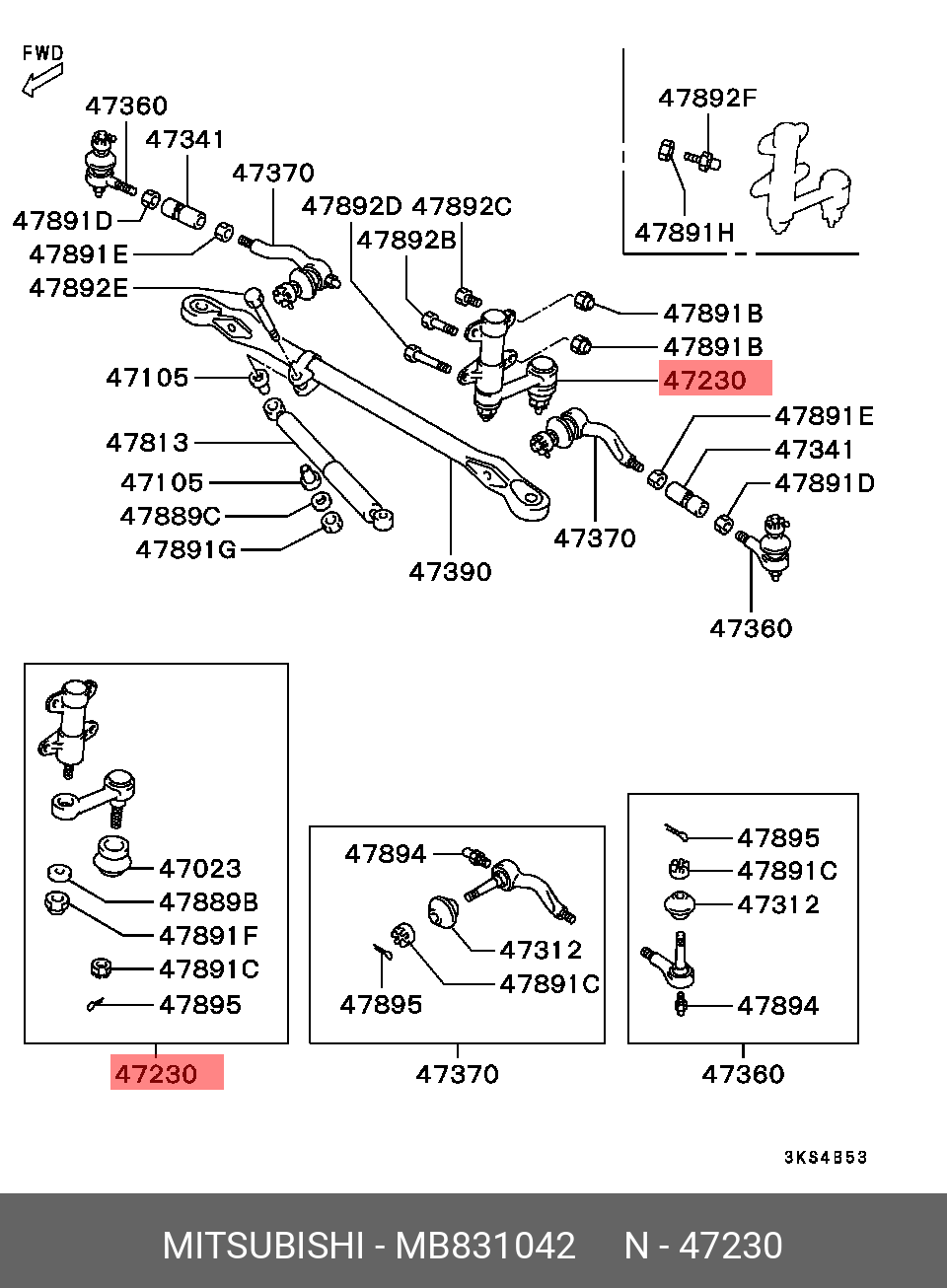 FWD

47360
47341
47370
47891D
47891E
47892E
47892D 47892C
47892B
47892F
47891H
47891B
47891B
47230
47105
47813
47105
47889C
47891G
47390
47370
47891E
47341
47891D
47360

47023
47889B
47891F
47891C
47895
47230

47894
47312
47891C
47895
47370

47895
47891C
47312
47894
47360

3KS4B53

MITSUBISHI - MB831042 N - 47230