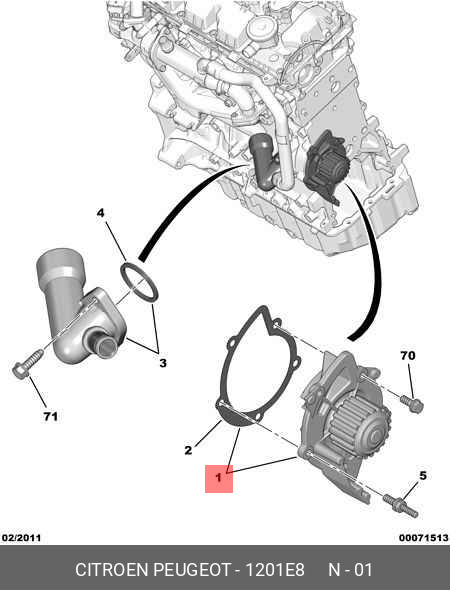 4

3

71

70

2

1

5

02/2011

00071513

CITROEN PEUGEOT - 1201E8 N - 01