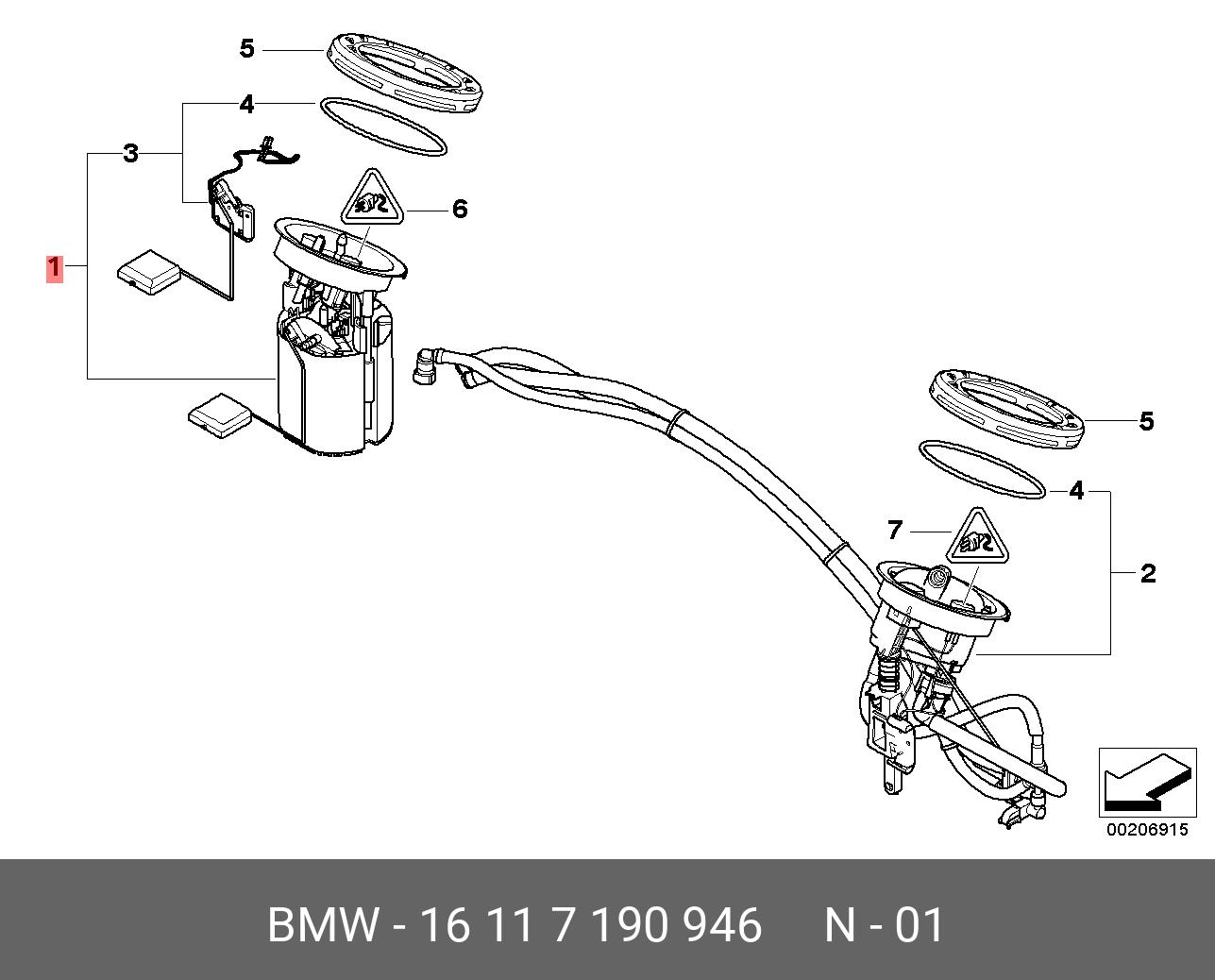 5
4
3
6
1
5
4
7
2
00206915
BMW - 16 11 7 190 946 N - 01