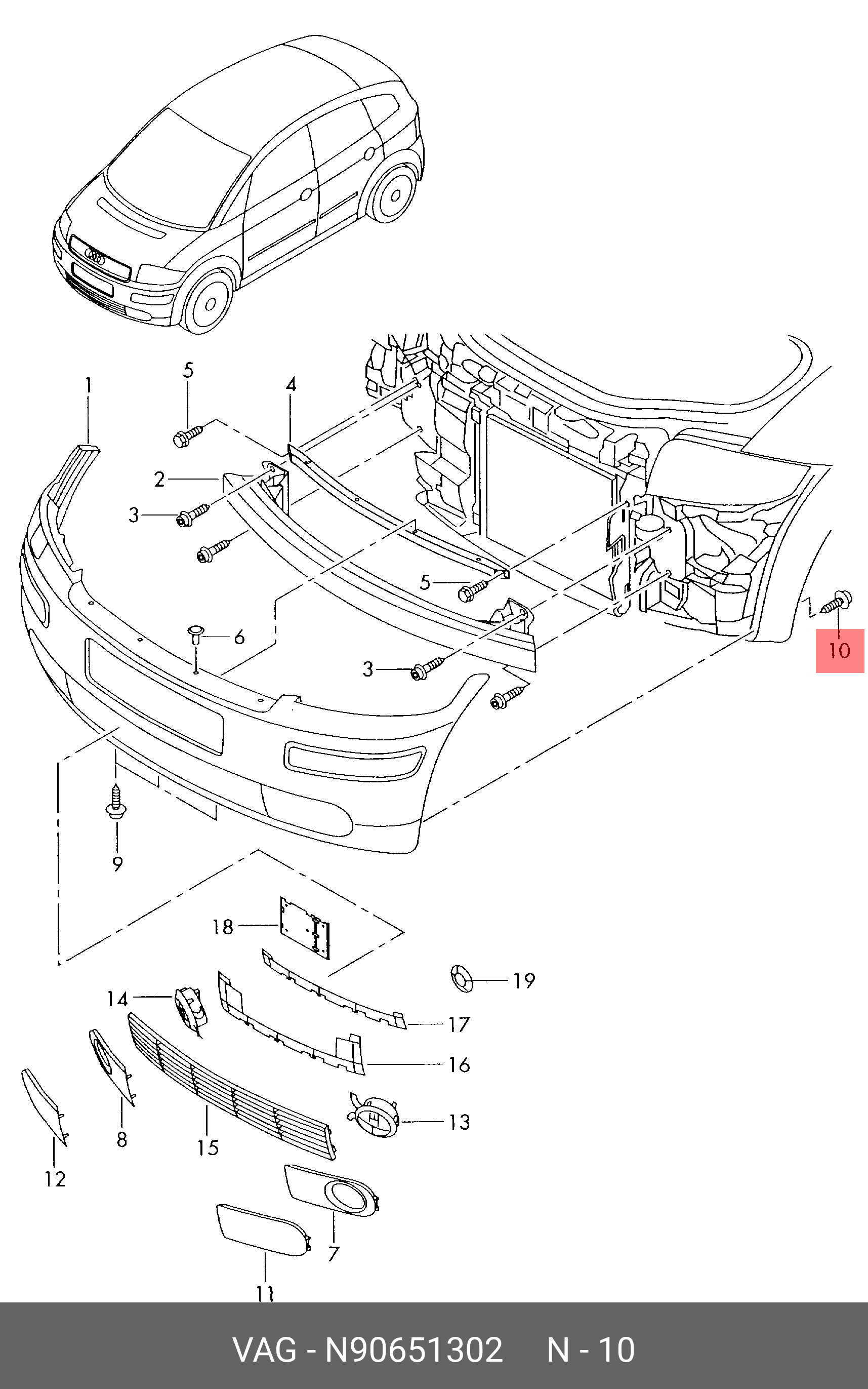 1
5
4
2
3
5
6
3
10
9
18
19
14
17
16
13
8
15
12
7
11

VAG - N90651302 N - 10