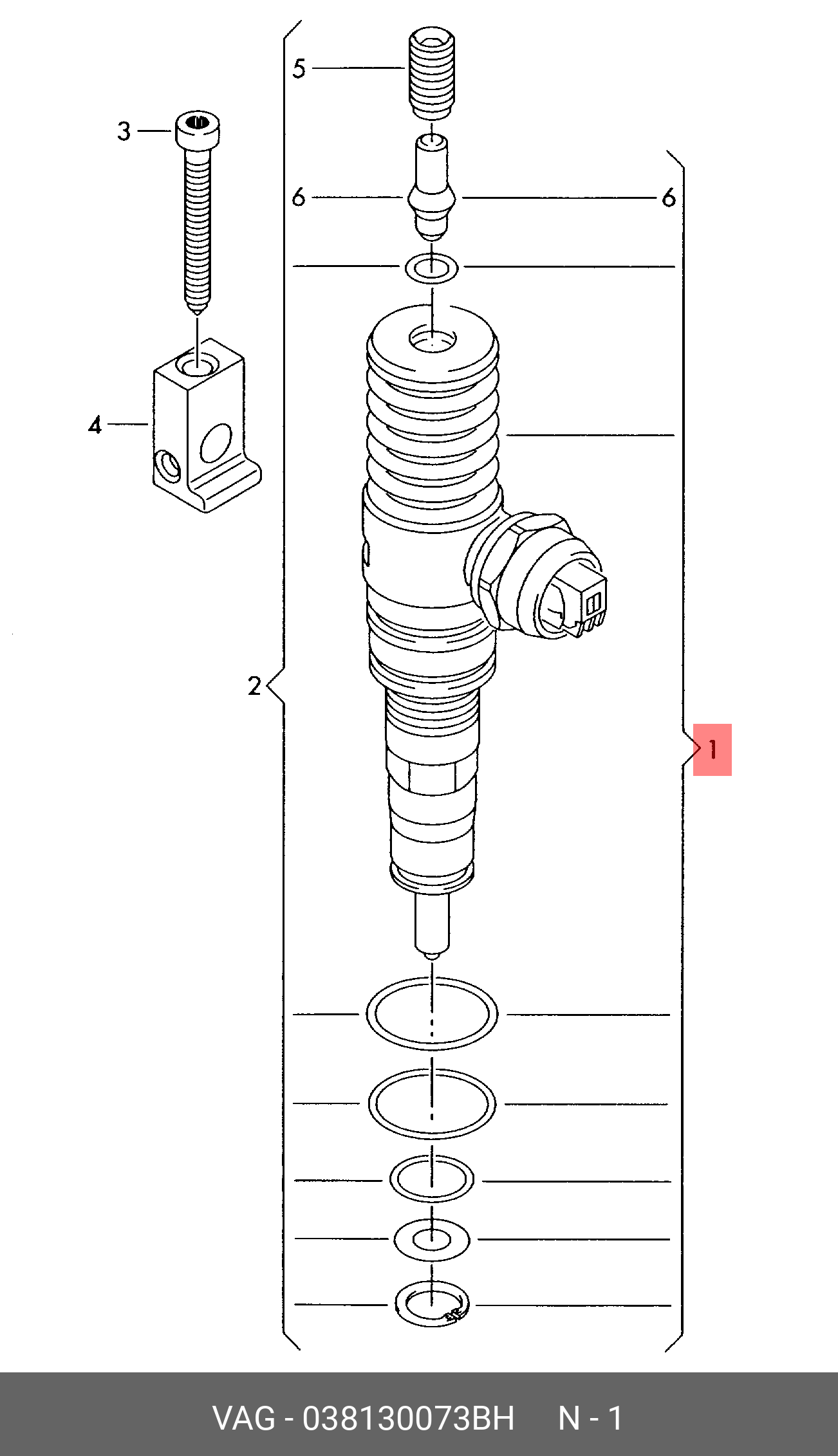 5
3
6
6
4
2
1
VAG - 038130073BH N - 1