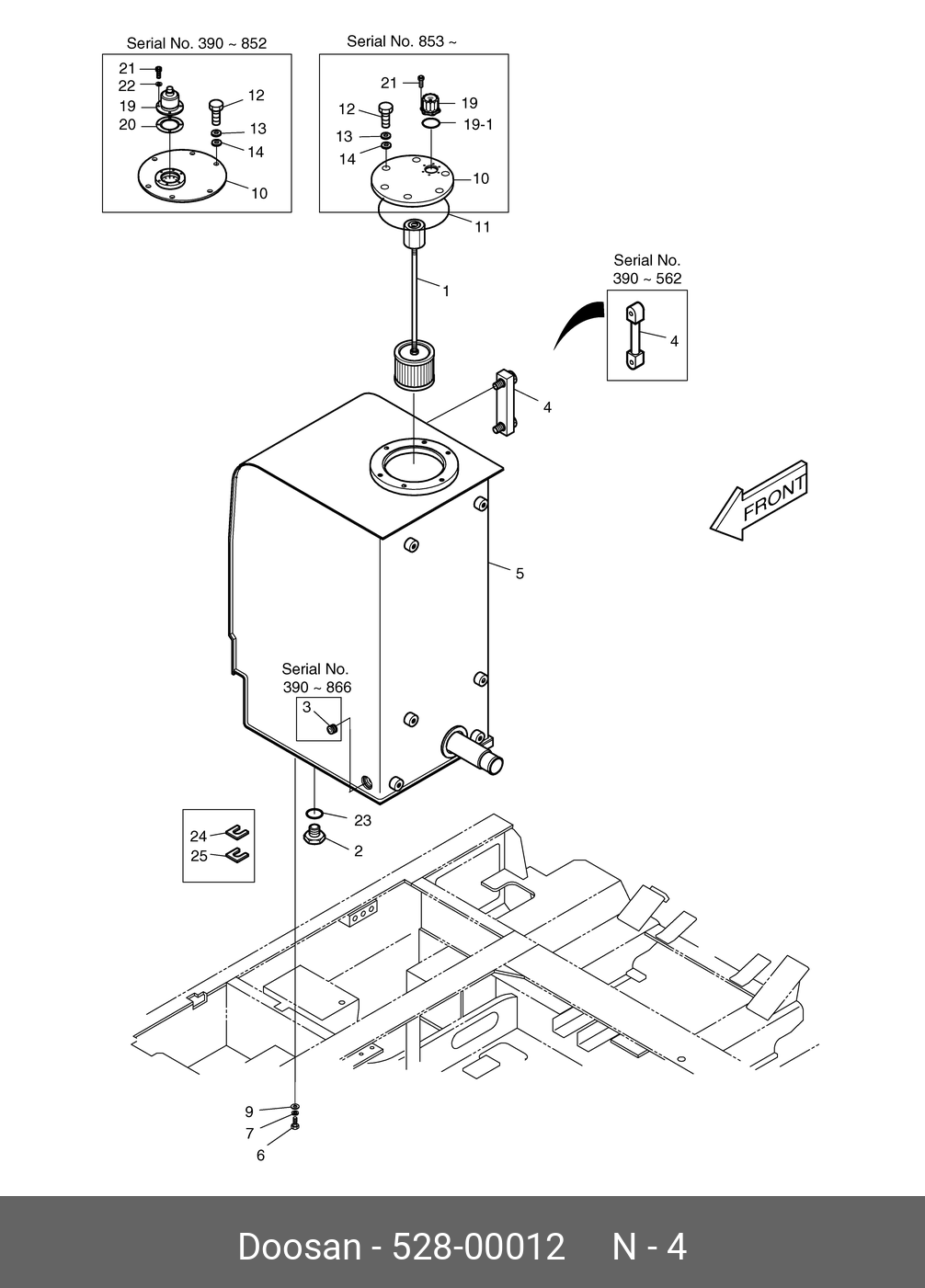 Serial No. 390 ~ 852

21
22
19
20
12
13
14
10

Serial No. 853 ~

21
12
13
14
19
19-1
10
11

1

Serial No.
390 ~ 562

4

4

FRONT

5

Serial No.
390 ~ 866

3

23
2

24
25

9
7
6

Doosan - 528-00012 N - 4