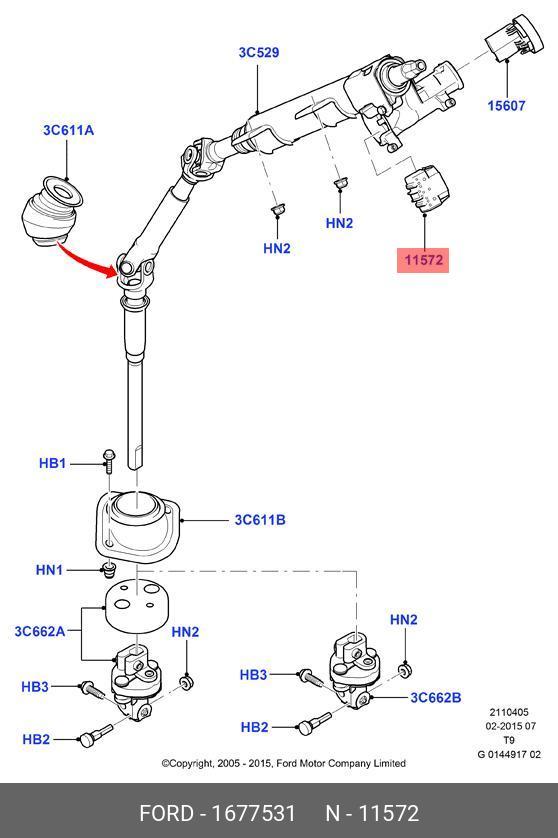 3C529

15607

3C611A

HN2

HN2

11572

HB1

3C611B

HN1

3C662A

HN2

HN2

HB3

HB3

3C662B

HB2

HB2

2110405
02-2015 07
T9
G 0144917 02

©Copyright, 2005 - 2015, Ford Motor Company Limited

FORD - 1677531   N - 11572